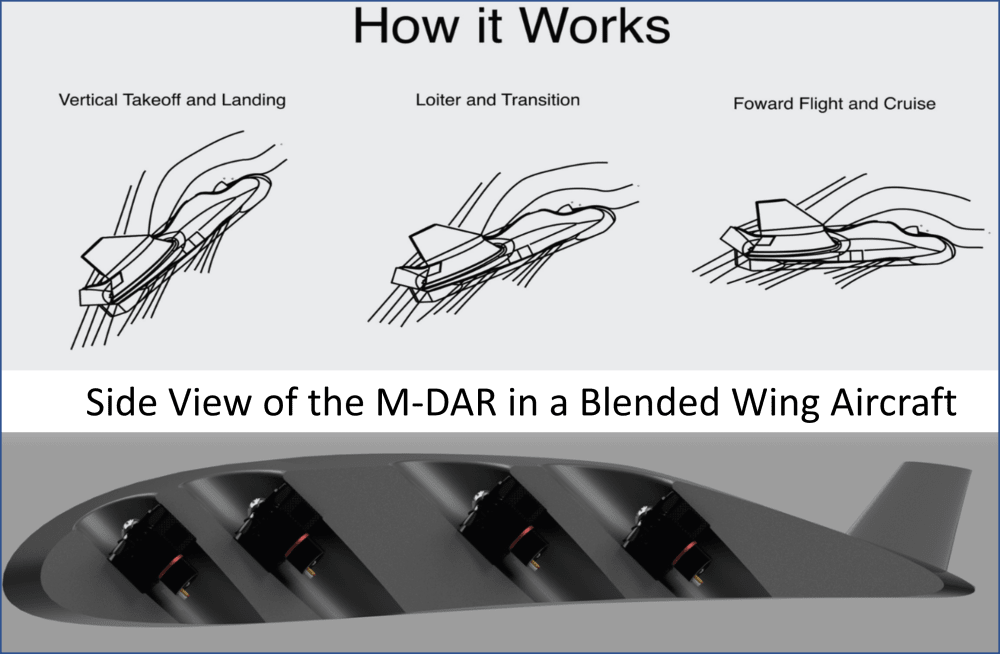 How it Works

Vertical Takeoff and Landing

Loiter and Transition

Foward Flight and Cruise

Side View of the M-DAR in a Blended Wing Aircraft