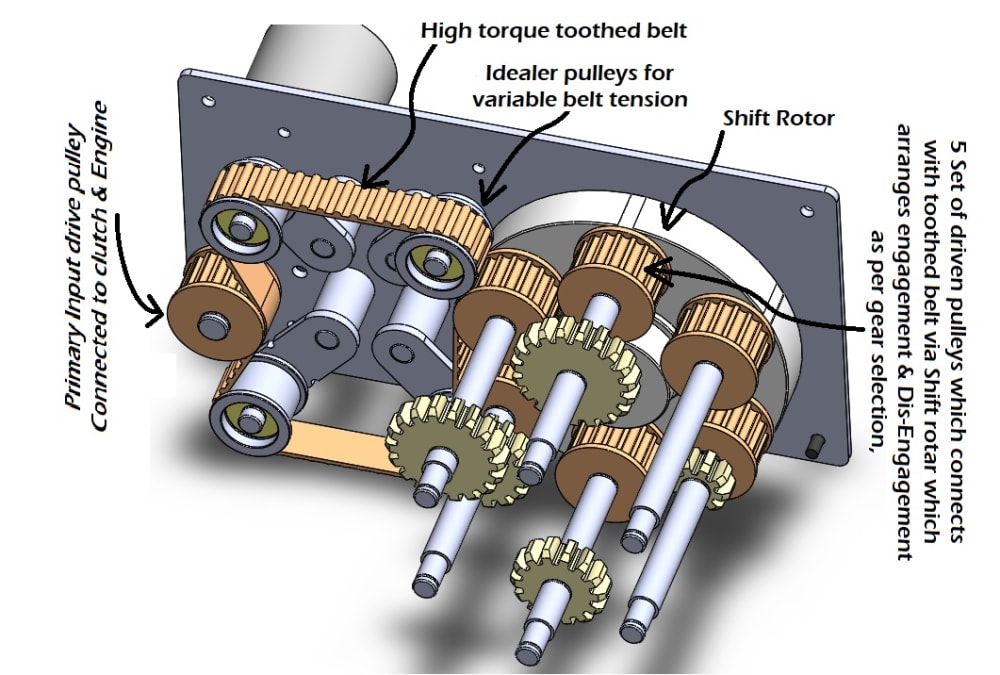 High torque toothed belt

Idealer pulleys for variable belt tension

Shift Rotor

Primary Input drive pulley Connected to clutch & Engine

5 Set of driven pulleys which connects with toothed belt via Shift rotar which arranges engagement & Dis-Engagement as per gear selection,