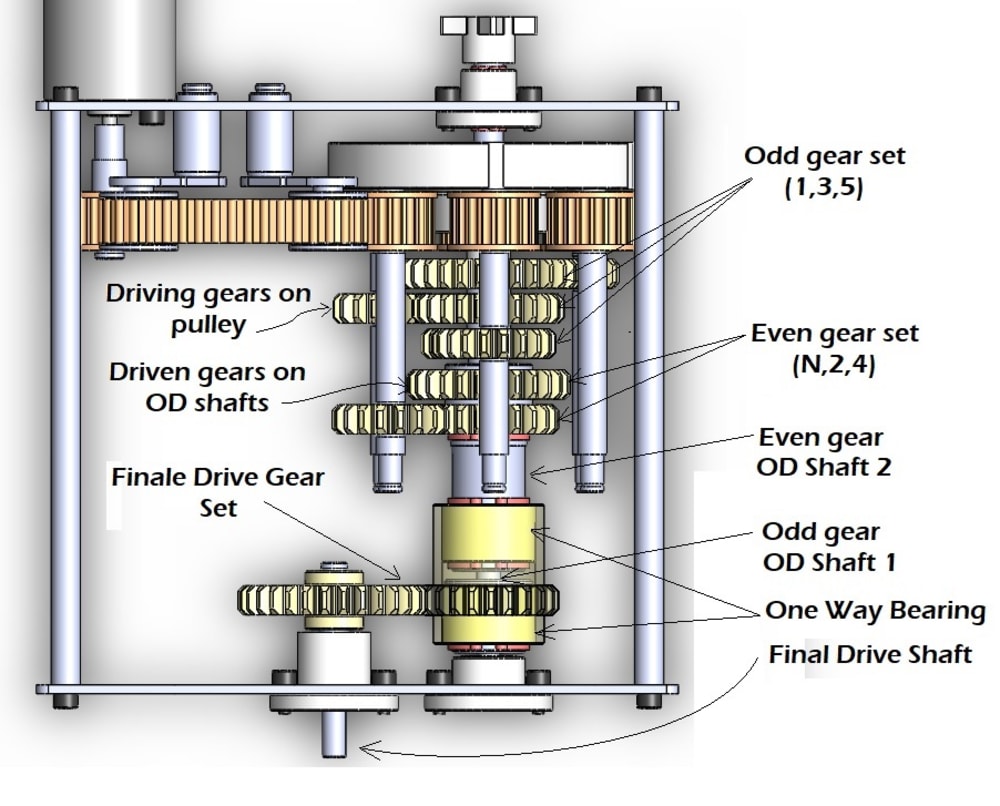 Odd gear set
(1,3,5)

Driving gears on pulley

Even gear set
(N,2,4)

Driven gears on OD shafts

Even gear
OD Shaft 2

Finale Drive Gear Set

Odd gear
OD Shaft 1

One Way Bearing

Final Drive Shaft