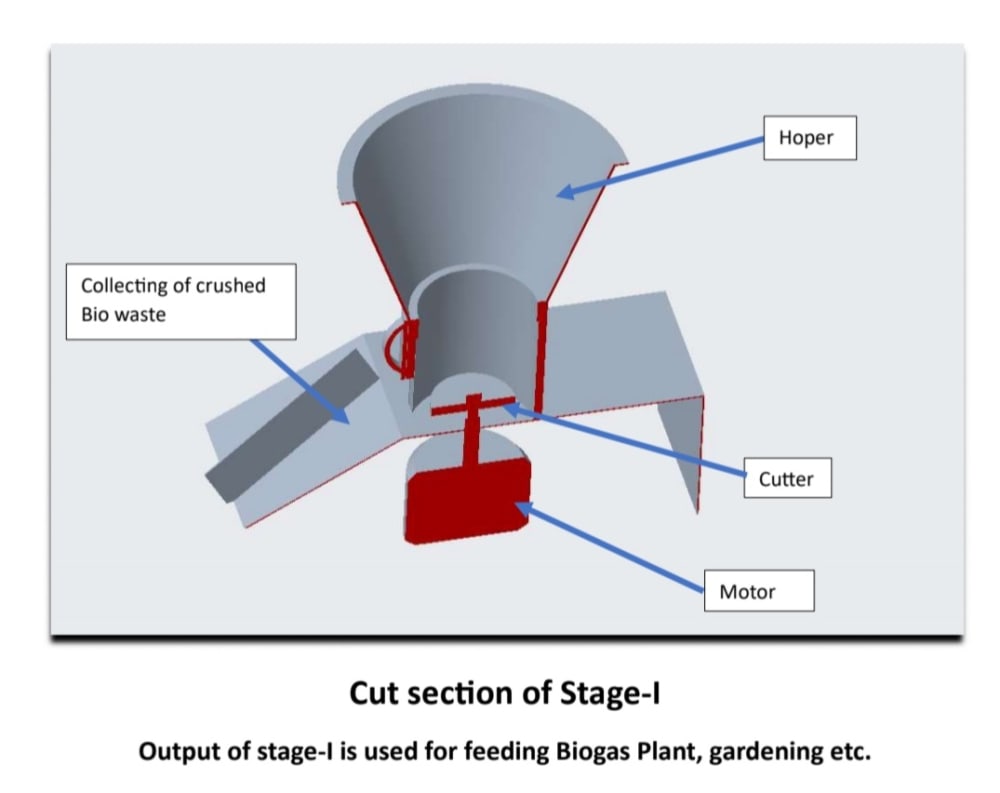 Hoper

Collecting of crushed Bio waste

Cutter

Motor

Cut section of Stage-I

Output of stage-I is used for feeding Biogas Plant, gardening etc.