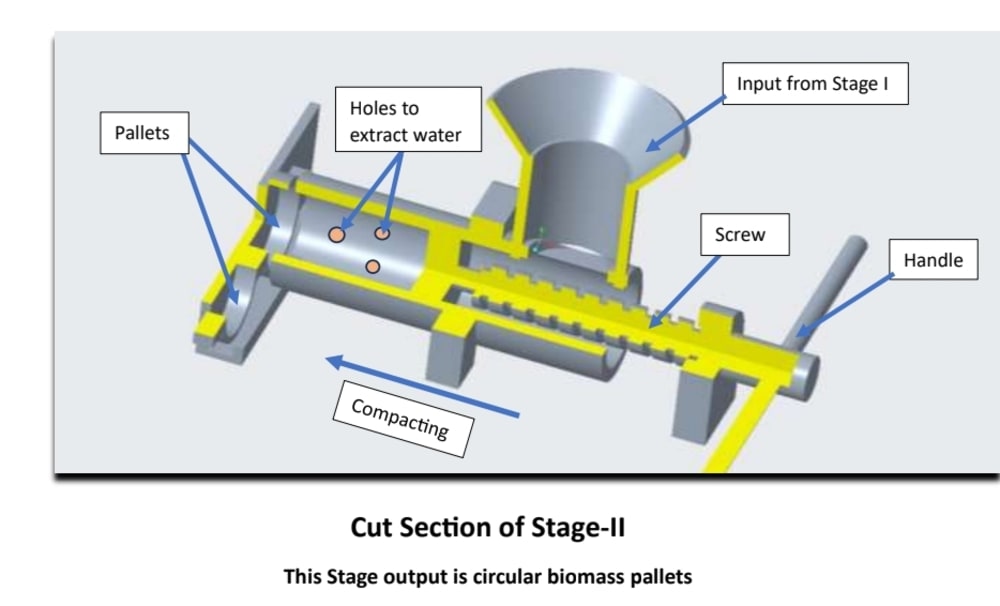 Pallets

Holes to extract water

Input from Stage I

Screw

Handle

Compacting

Cut Section of Stage-II

This Stage output is circular biomass pallets