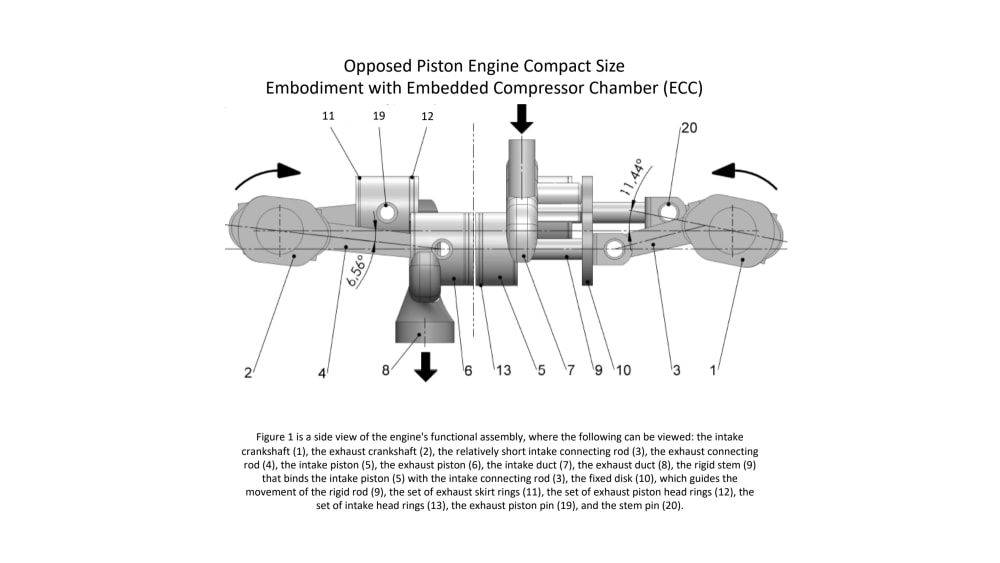 Opposed Piston Engine Compact Size
Embodiment with Embedded Compressor Chamber (ECC)

11 19 12

20

11,44°

6,56°

2 4 8 6 13 5 7 9 10 3 1

Figure 1 is a side view of the engine's functional assembly, where the following can be viewed: the intake crankshaft (1), the exhaust crankshaft (2), the relatively short intake connecting rod (3), the exhaust connecting rod (4), the intake piston (5), the exhaust piston (6), the intake duct (7), the exhaust duct (8), the rigid stem (9) that binds the intake piston (5) with the intake connecting rod (3), the fixed disk (10), which guides the movement of the rigid rod (9), the set of exhaust skirt rings (11), the set of exhaust piston head rings (12), the set of intake head rings (13), the exhaust piston pin (19), and the stem pin (20).