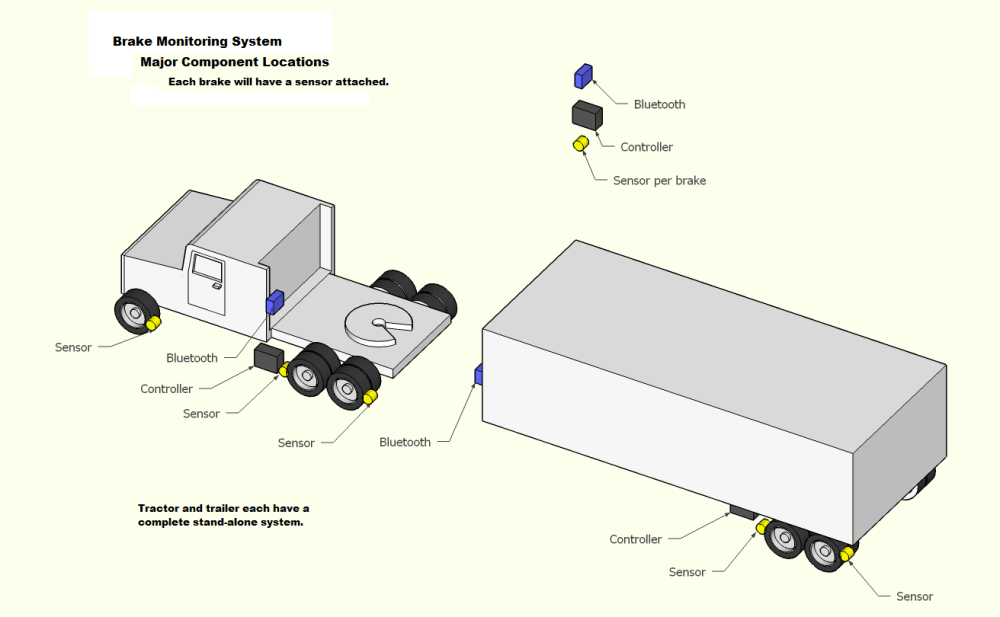 Brake Monitoring System
Major Component Locations
Each brake will have a sensor attached.

Bluetooth
Controller
Sensor per brake

Sensor
Bluetooth
Controller
Sensor
Sensor
Bluetooth

Tractor and trailer each have a complete stand-alone system.

Controller
Sensor
Sensor