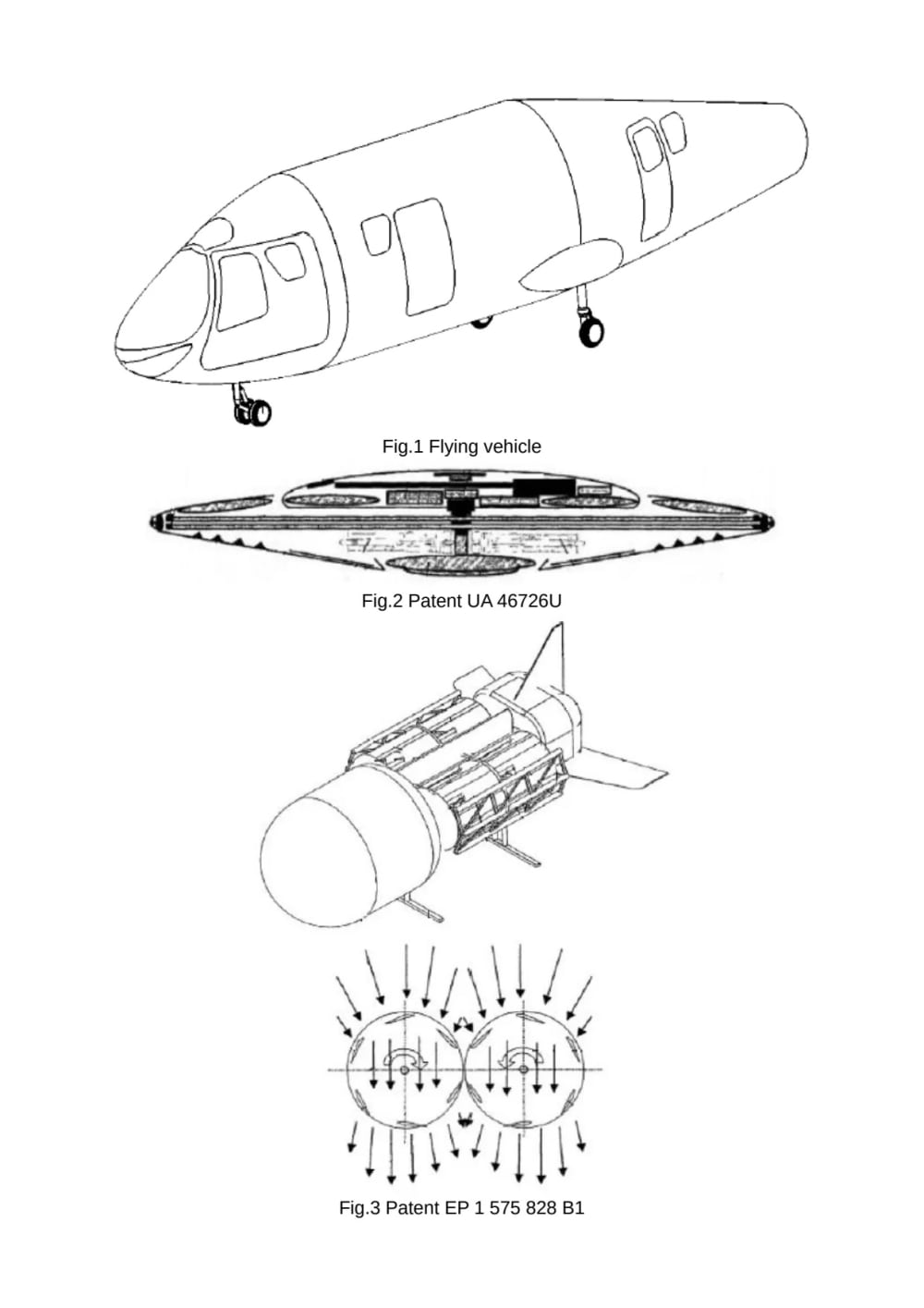 Fig.1 Flying vehicle

Fig.2 Patent UA 46726U

Fig.3 Patent EP 1 575 828 B1