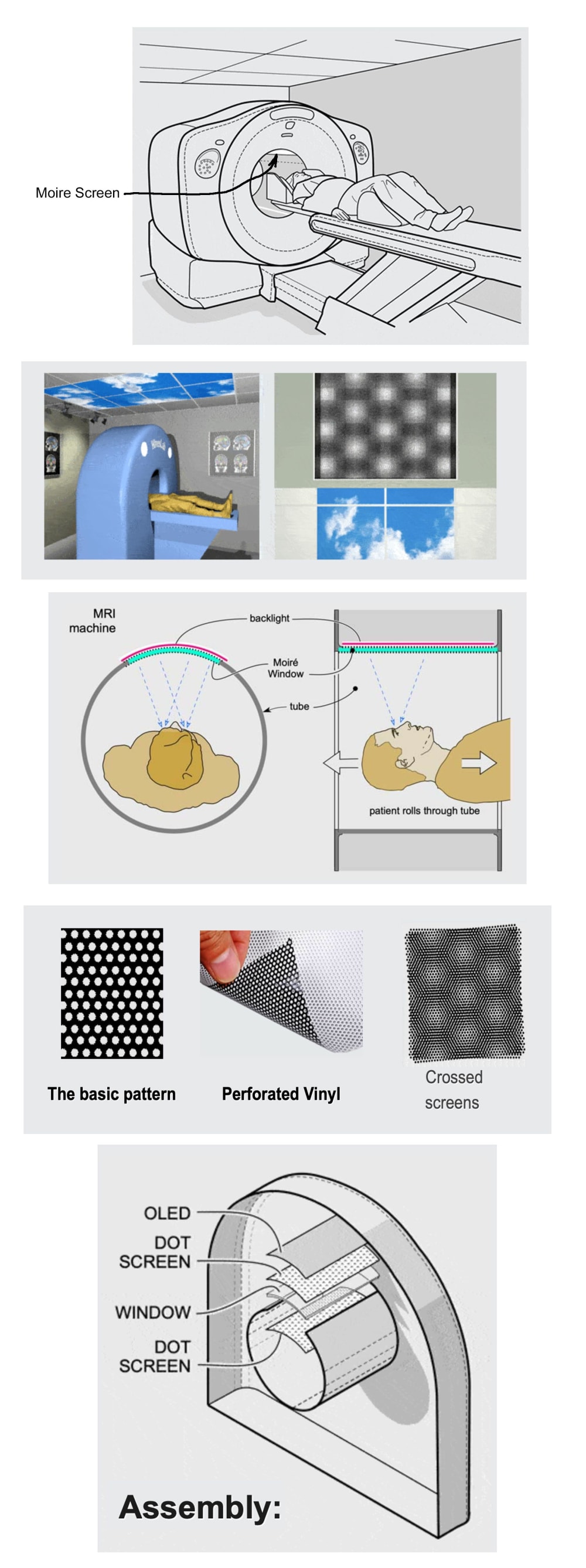 Moire Screen

MRI machine

backlight

Moiré Window

tube

patient rolls through tube

The basic pattern

Perforated Vinyl

Crossed screens

OLED

DOT SCREEN

WINDOW

DOT SCREEN

Assembly: