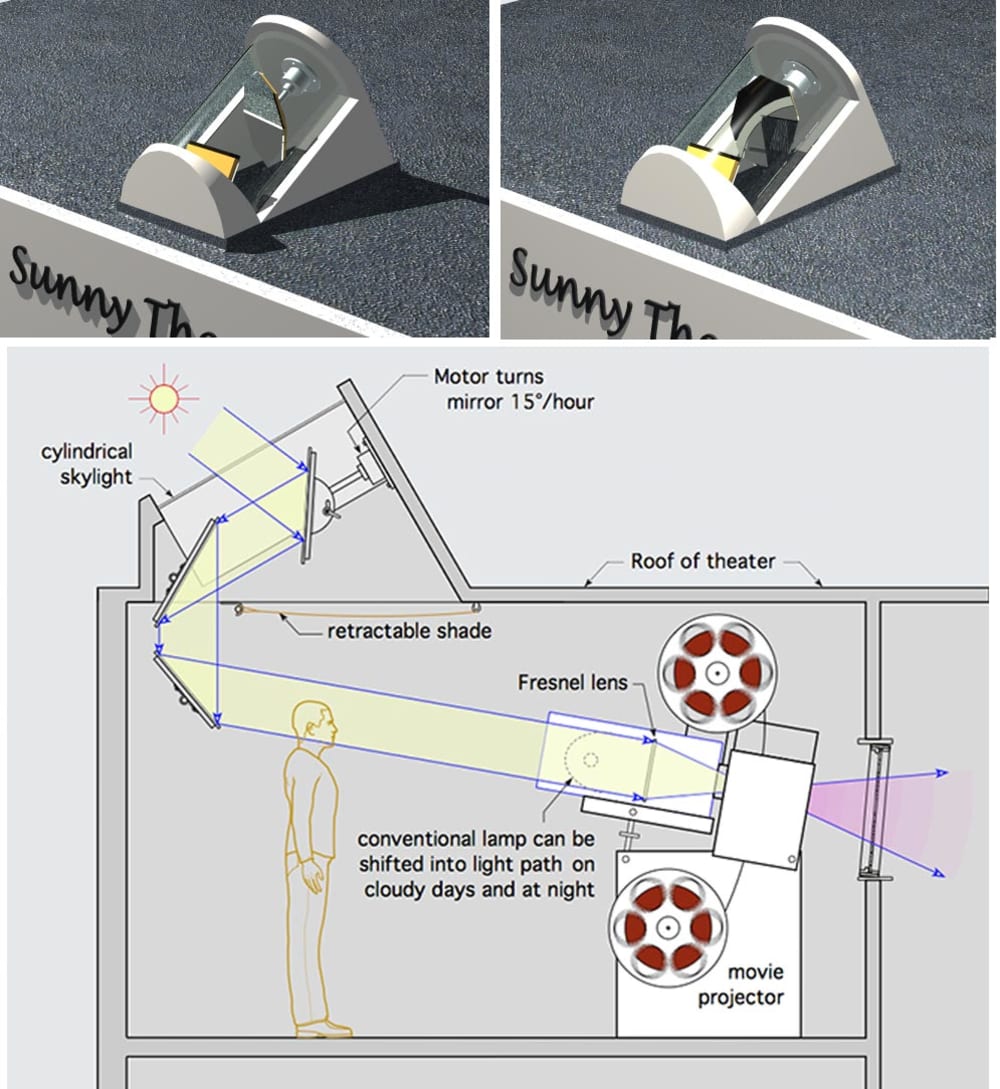 Sunny The

Sunny The

Motor turns mirror 15°/hour

cylindrical skylight

Roof of theater

retractable shade

Fresnel lens

conventional lamp can be shifted into light path on cloudy days and at night

movie projector