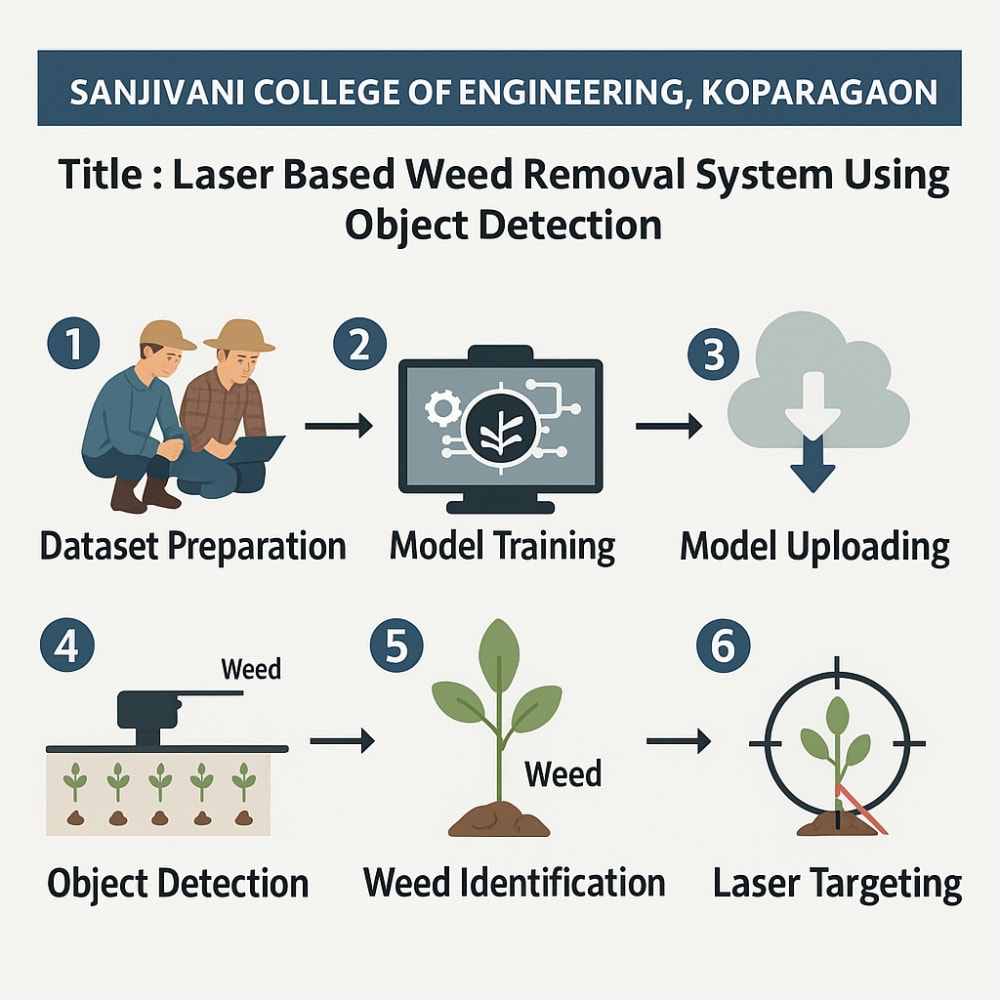 SANJIVANI COLLEGE OF ENGINEERING, KOPARAGAON

Title : Laser Based Weed Removal System Using Object Detection

1

Dataset Preparation

2

Model Training

3

Model Uploading

4

Weed

Object Detection

5

Weed

Weed Identification

6

Laser Targeting