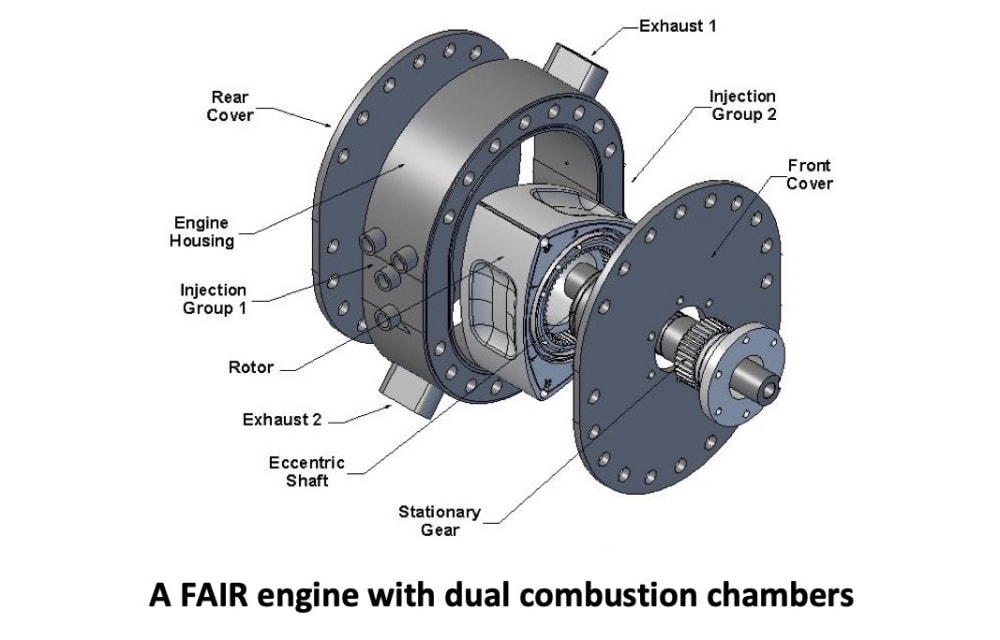 Exhaust 1

Rear Cover

Injection Group 2

Front Cover

Engine Housing

Injection Group 1

Rotor

Exhaust 2

Eccentric Shaft

Stationary Gear

A FAIR engine with dual combustion chambers