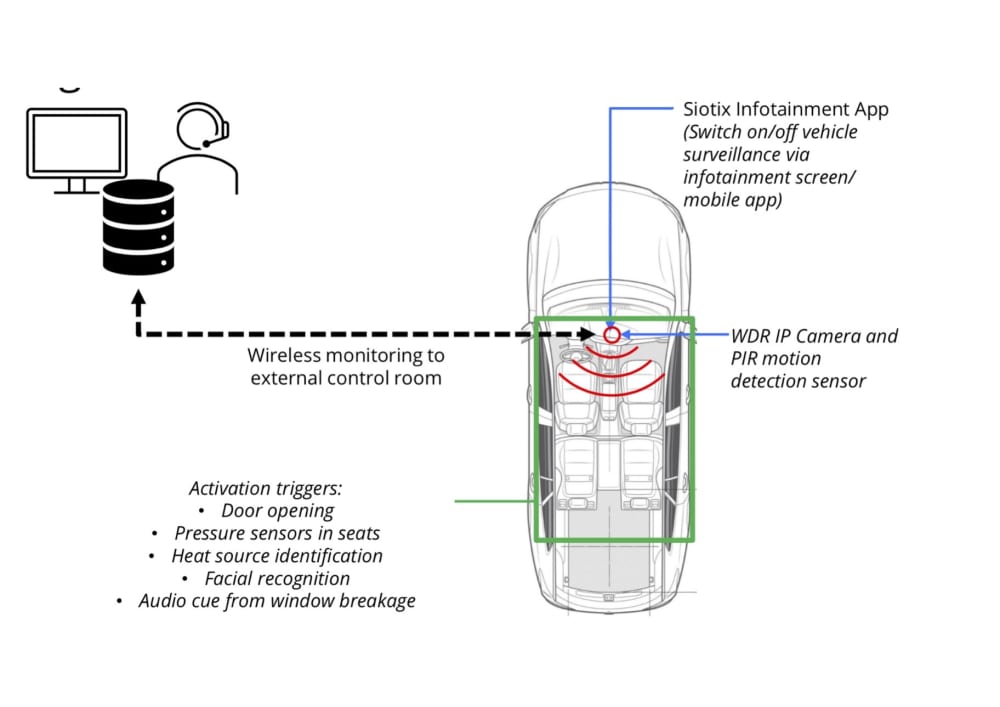 Siotix Infotainment App
(Switch on/off vehicle surveillance via infotainment screen/ mobile app)

Wireless monitoring to external control room

WDR IP Camera and PIR motion detection sensor

Activation triggers:
• Door opening
• Pressure sensors in seats
• Heat source identification
• Facial recognition
• Audio cue from window breakage