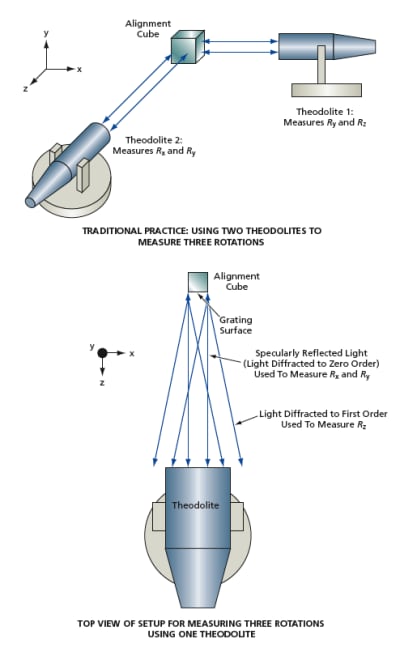 y
x
z

Alignment Cube

Theodolite 1: Measures $R_y$ and $R_z$

Theodolite 2: Measures $R_x$ and $R_y$

TRADITIONAL PRACTICE: USING TWO THEODOLITES TO MEASURE THREE ROTATIONS

Alignment Cube

Grating Surface

y
x
z

Specularly Reflected Light (Light Diffracted to Zero Order) Used To Measure $R_x$ and $R_y$

Light Diffracted to First Order Used To Measure $R_z$

Theodolite

TOP VIEW OF SETUP FOR MEASURING THREE ROTATIONS USING ONE THEODOLITE