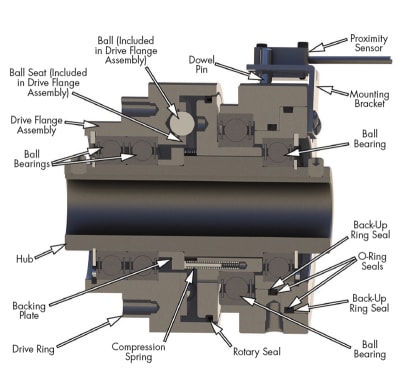 Ball (Included in Drive Flange Assembly)

Proximity Sensor

Dowel Pin

Ball Seat (Included in Drive Flange Assembly)

Mounting Bracket

Drive Flange Assembly

Ball Bearing

Ball Bearings

Back-Up Ring Seal

Hub

O-Ring Seals

Backing Plate

Back-Up Ring Seal

Drive Ring

Compression Spring

Rotary Seal

Ball Bearing