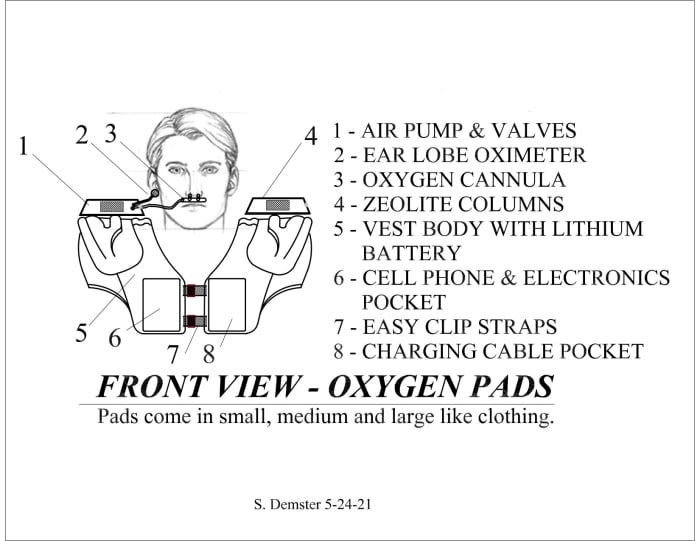 1
2
3
4
5
6
7
8

1 - AIR PUMP & VALVES
2 - EAR LOBE OXIMETER
3 - OXYGEN CANNULA
4 - ZEOLITE COLUMNS
5 - VEST BODY WITH LITHIUM BATTERY
6 - CELL PHONE & ELECTRONICS POCKET
7 - EASY CLIP STRAPS
8 - CHARGING CABLE POCKET

FRONT VIEW - OXYGEN PADS

Pads come in small, medium and large like clothing.

S. Demster 5-24-21