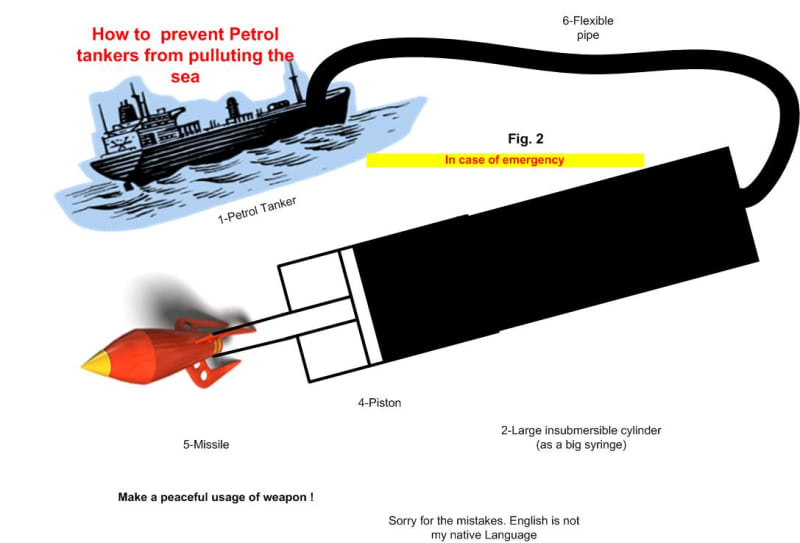 How to prevent Petrol tankers from pulluting the sea

6-Flexible pipe

Fig. 2

In case of emergency

1-Petrol Tanker

4-Piston

5-Missile

2-Large insubmersible cylinder (as a big syringe)

Make a peaceful usage of weapon !

Sorry for the mistakes. English is not my native Language