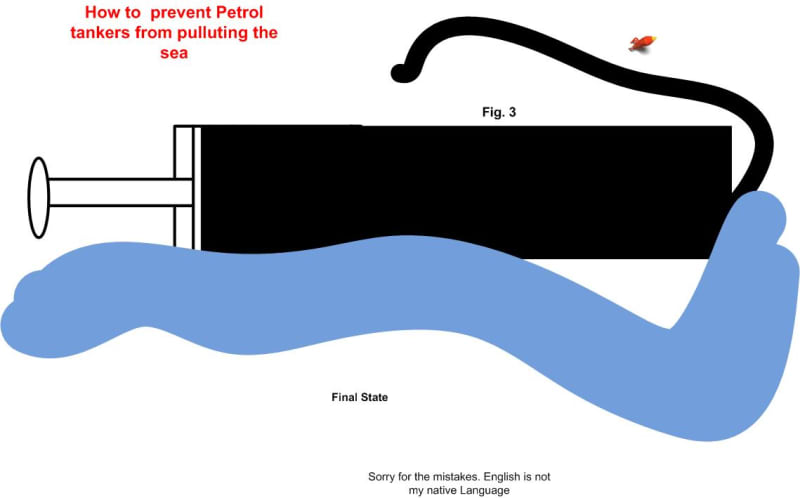 How to prevent Petrol tankers from pulluting the sea

Fig. 3

Final State

Sorry for the mistakes. English is not my native Language