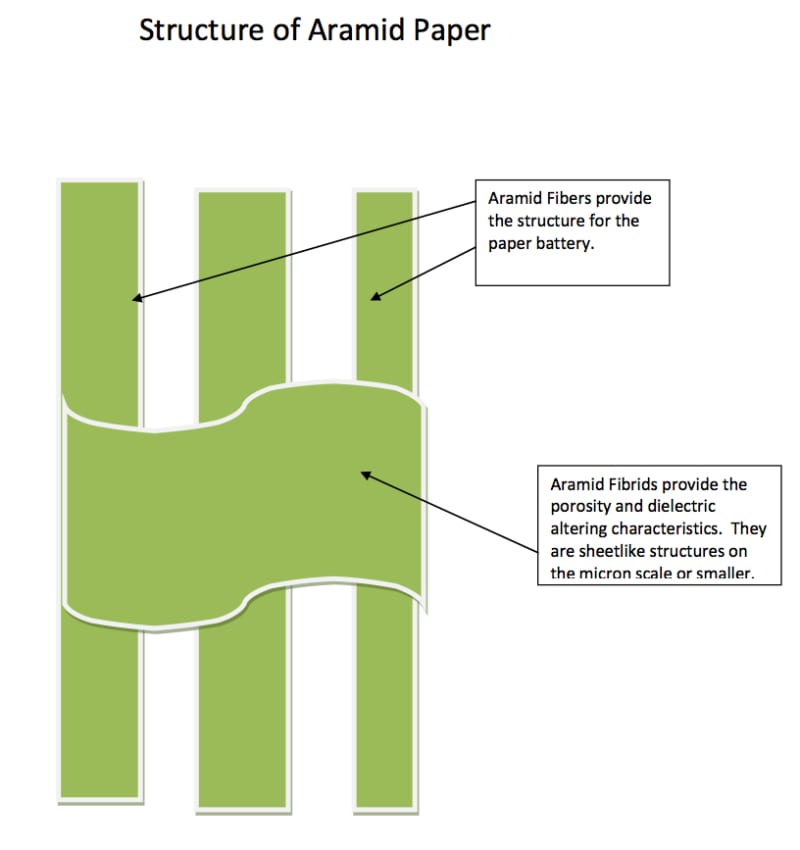 Structure of Aramid Paper

Aramid Fibers provide the structure for the paper battery.

Aramid Fibrids provide the porosity and dielectric altering characteristics. They are sheetlike structures on the micron scale or smaller.