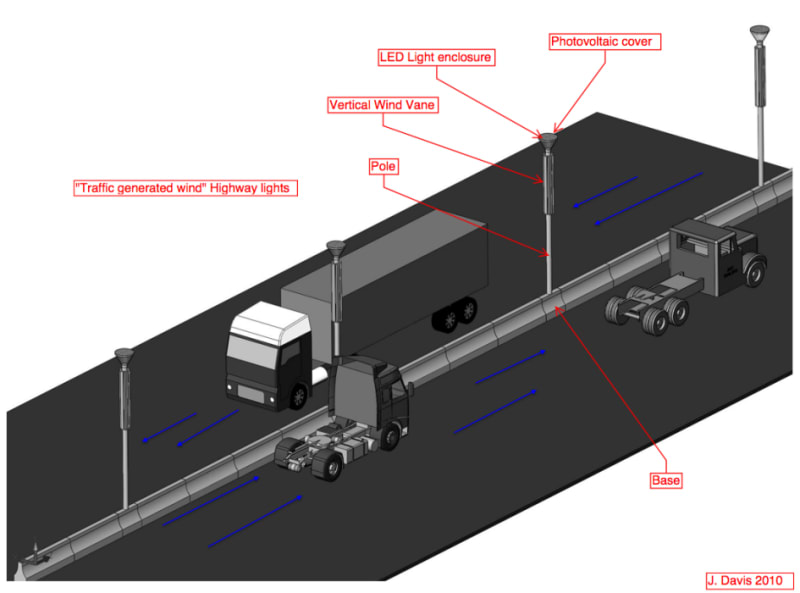 Photovoltaic cover

LED Light enclosure

Vertical Wind Vane

Pole

"Traffic generated wind" Highway lights

Base

J. Davis 2010