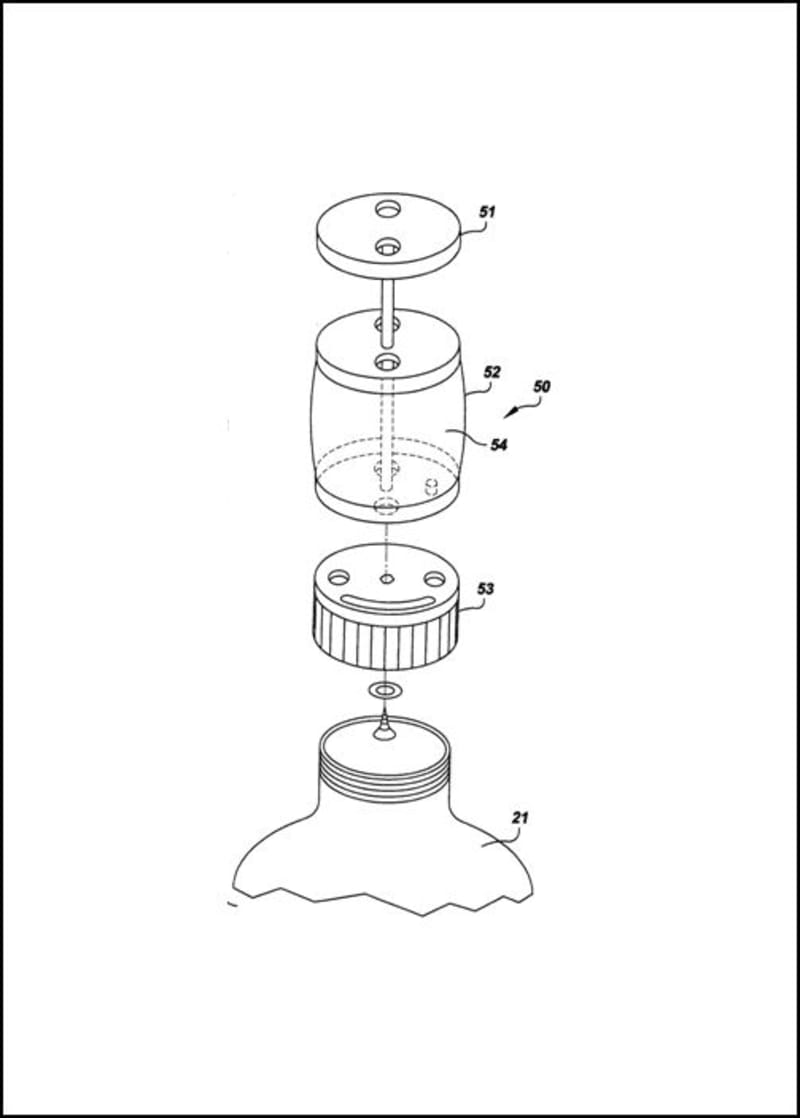 51

52

50

54

53

21