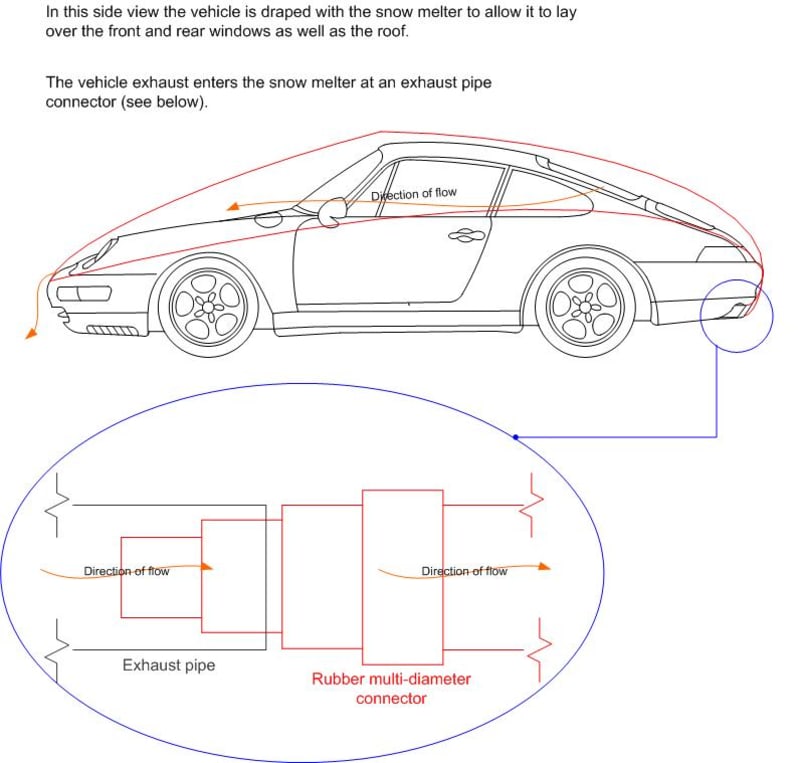 In this side view the vehicle is draped with the snow melter to allow it to lay over the front and rear windows as well as the roof.

The vehicle exhaust enters the snow melter at an exhaust pipe connector (see below).

Direction of flow

Direction of flow

Direction of flow

Exhaust pipe

Rubber multi-diameter connector