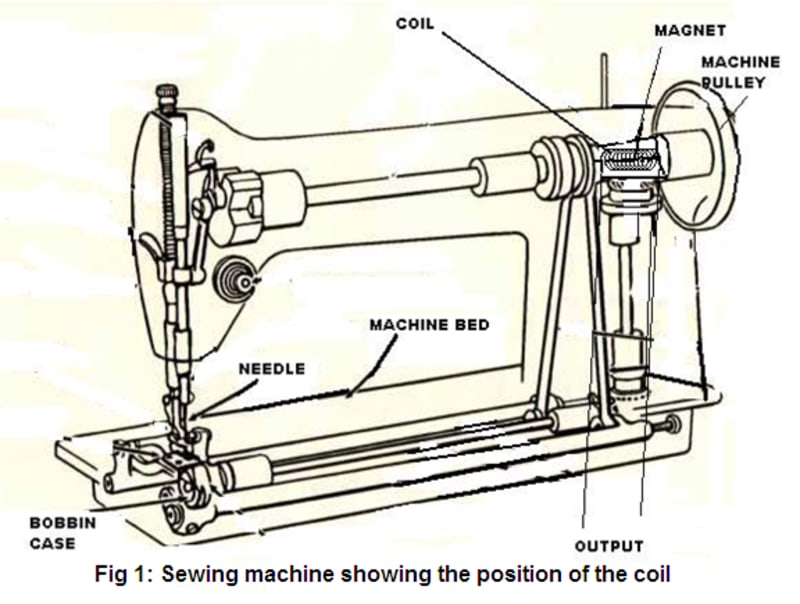 COIL

MAGNET

MACHINE PULLEY

MACHINE BED

NEEDLE

BOBBIN CASE

OUTPUT

Fig 1: Sewing machine showing the position of the coil