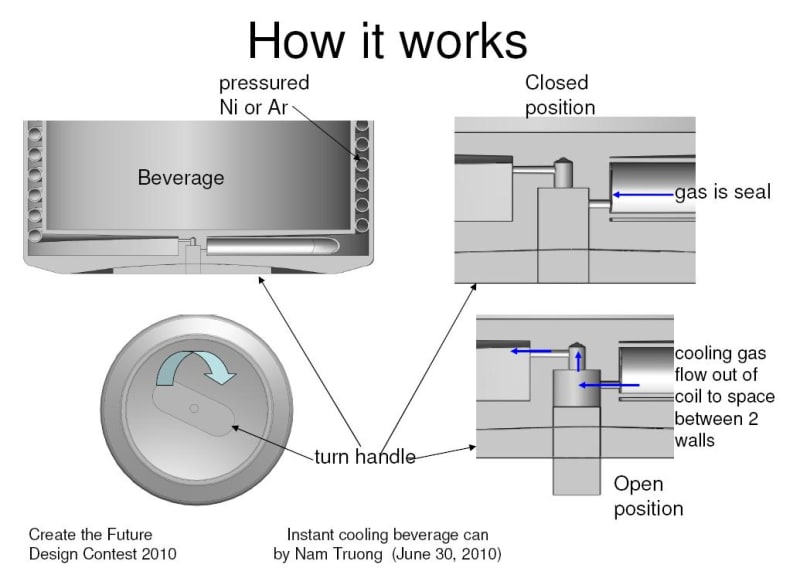 How it works

pressured Ni or Ar

Beverage

Closed position

gas is seal

cooling gas flow out of coil to space between 2 walls

turn handle

Open position

Create the Future Design Contest 2010

Instant cooling beverage can by Nam Truong (June 30, 2010)