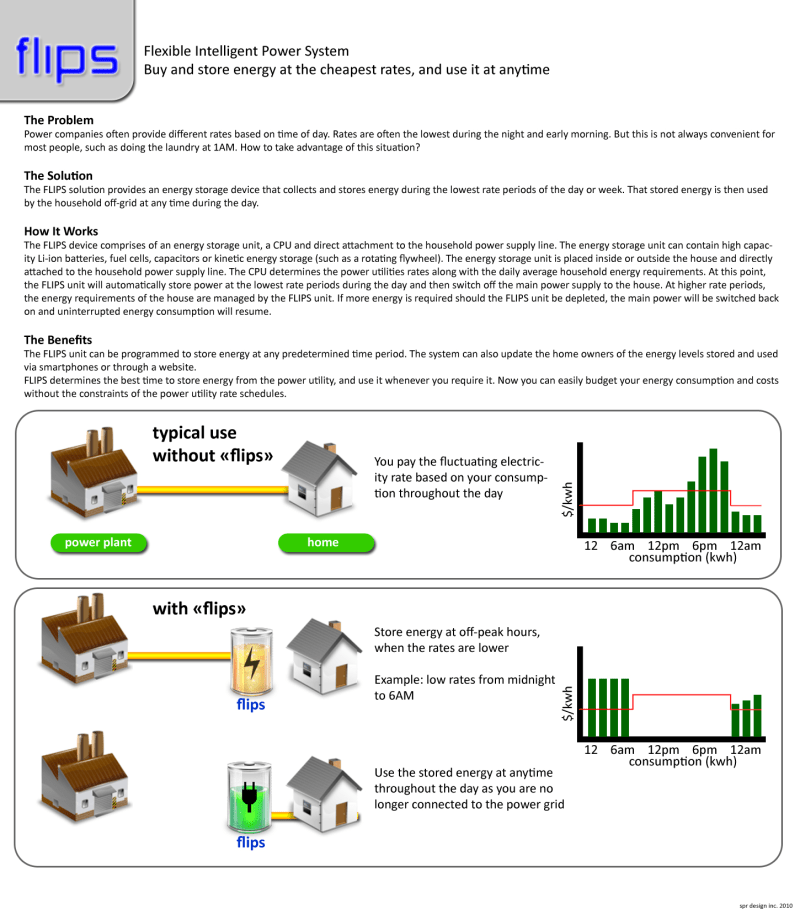 flips

Flexible Intelligent Power System
Buy and store energy at the cheapest rates, and use it at anytime

The Problem
Power companies often provide different rates based on time of day. Rates are often the lowest during the night and early morning. But this is not always convenient for most people, such as doing the laundry at 1AM. How to take advantage of this situation?

The Solution
The FLIPS solution provides an energy storage device that collects and stores energy during the lowest rate periods of the day or week. That stored energy is then used by the household off-grid at any time during the day.

How It Works
The FLIPS device comprises of an energy storage unit, a CPU and direct attachment to the household power supply line. The energy storage unit can contain high capacity Li-ion batteries, fuel cells, capacitors or kinetic energy storage (such as a rotating flywheel). The energy storage unit is placed inside or outside the house and directly attached to the household power supply line. The CPU determines the power utilities rates along with the daily average household energy requirements. At this point, the FLIPS unit will automatically store power at the lowest rate periods during the day and then switch off the main power supply to the house. At higher rate periods, the energy requirements of the house are managed by the FLIPS unit. If more energy is required should the FLIPS unit be depleted, the main power will be switched back on and uninterrupted energy consumption will resume.

The Benefits
The FLIPS unit can be programmed to store energy at any predetermined time period. The system can also update the home owners of the energy levels stored and used via smartphones or through a website.
FLIPS determines the best time to store energy from the power utility, and use it whenever you require it. Now you can easily budget your energy consumption and costs without the constraints of the power utility rate schedules.

typical use without «flips»

power plant

home

You pay the fluctuating electricity rate based on your consumption throughout the day

$/kwh
12 6am 12pm 6pm 12am
consumption (kwh)

with «flips»

flips

Store energy at off-peak hours, when the rates are lower

Example: low rates from midnight to 6AM

$/kwh
12 6am 12pm 6pm 12am
consumption (kwh)

flips

Use the stored energy at anytime throughout the day as you are no longer connected to the power grid

spr design inc. 2010