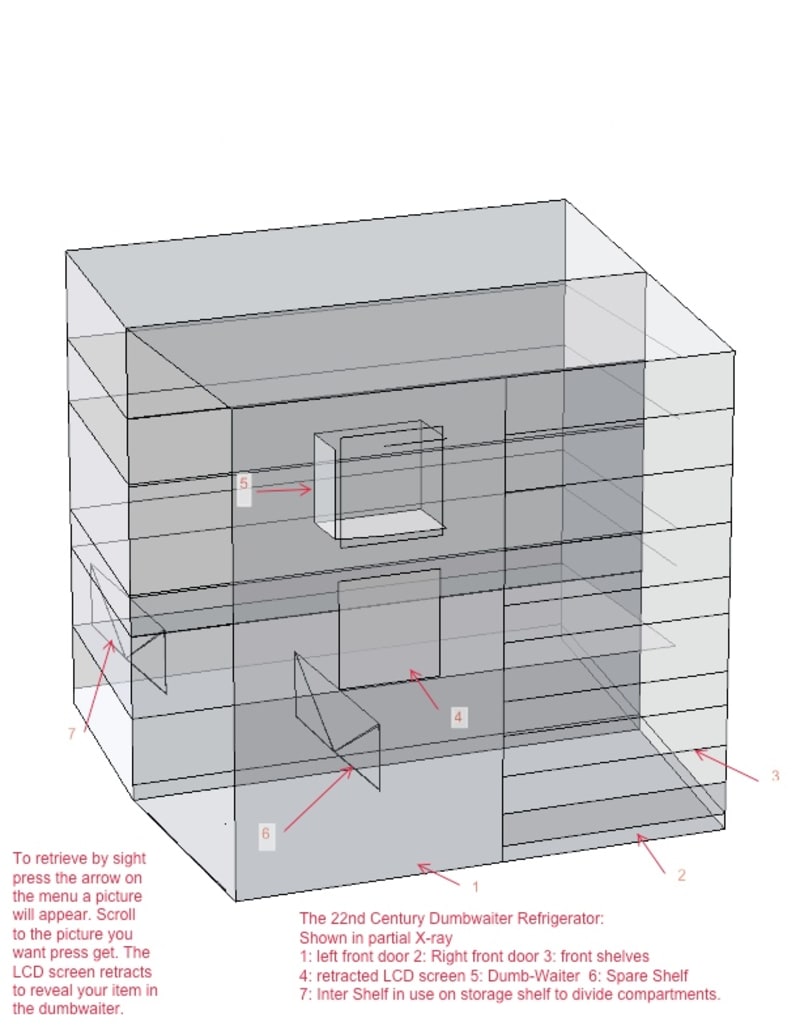 5

7

4

3

6

2

1

To retrieve by sight press the arrow on the menu a picture will appear. Scroll to the picture you want press get. The LCD screen retracts to reveal your item in the dumbwaiter.

The 22nd Century Dumbwaiter Refrigerator:
Shown in partial X-ray
1: left front door 2: Right front door 3: front shelves
4: retracted LCD screen 5: Dumb-Waiter 6: Spare Shelf
7: Inter Shelf in use on storage shelf to divide compartments.