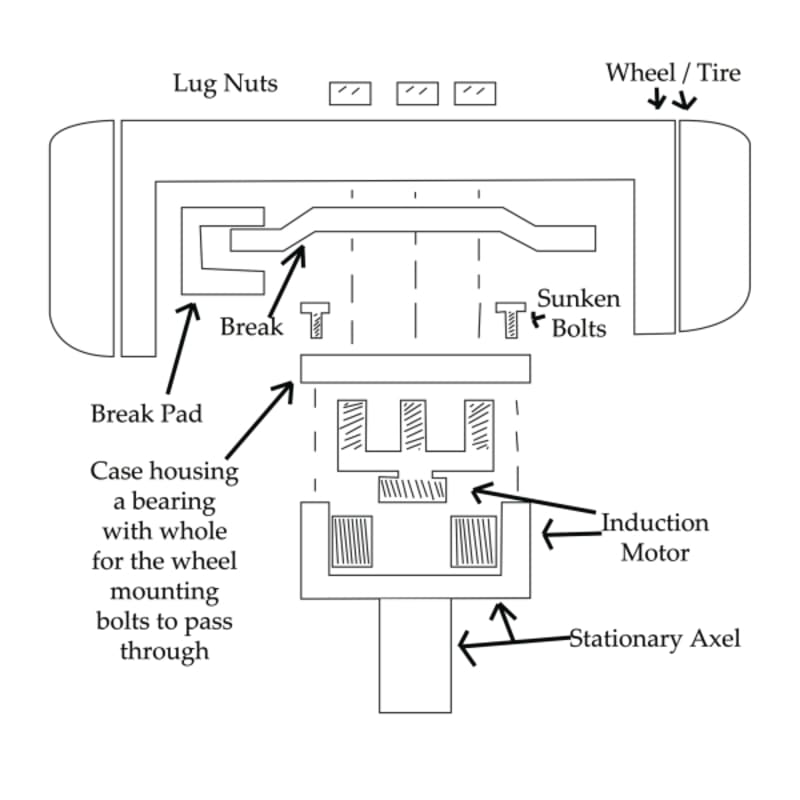 Lug Nuts

Wheel / Tire

Break

Sunken Bolts

Break Pad

Case housing a bearing with whole for the wheel mounting bolts to pass through

Induction Motor

Stationary Axel