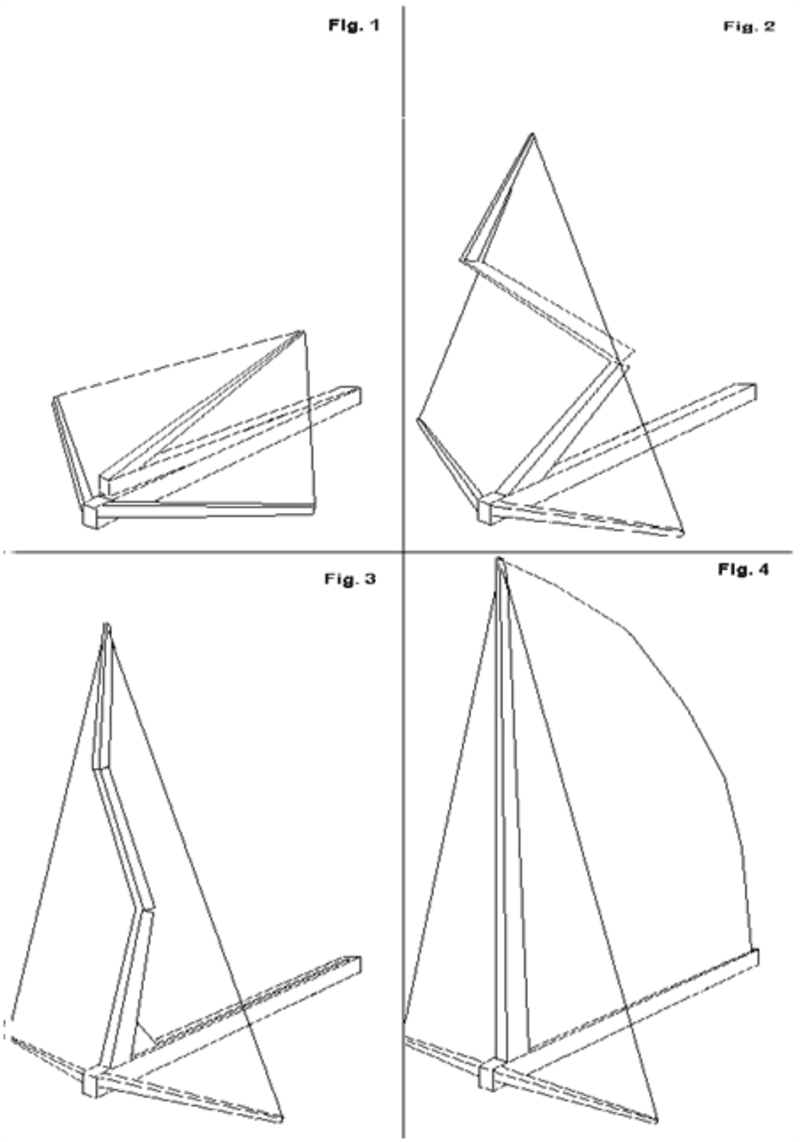 Fig. 1

Fig. 2

Fig. 3

Fig. 4