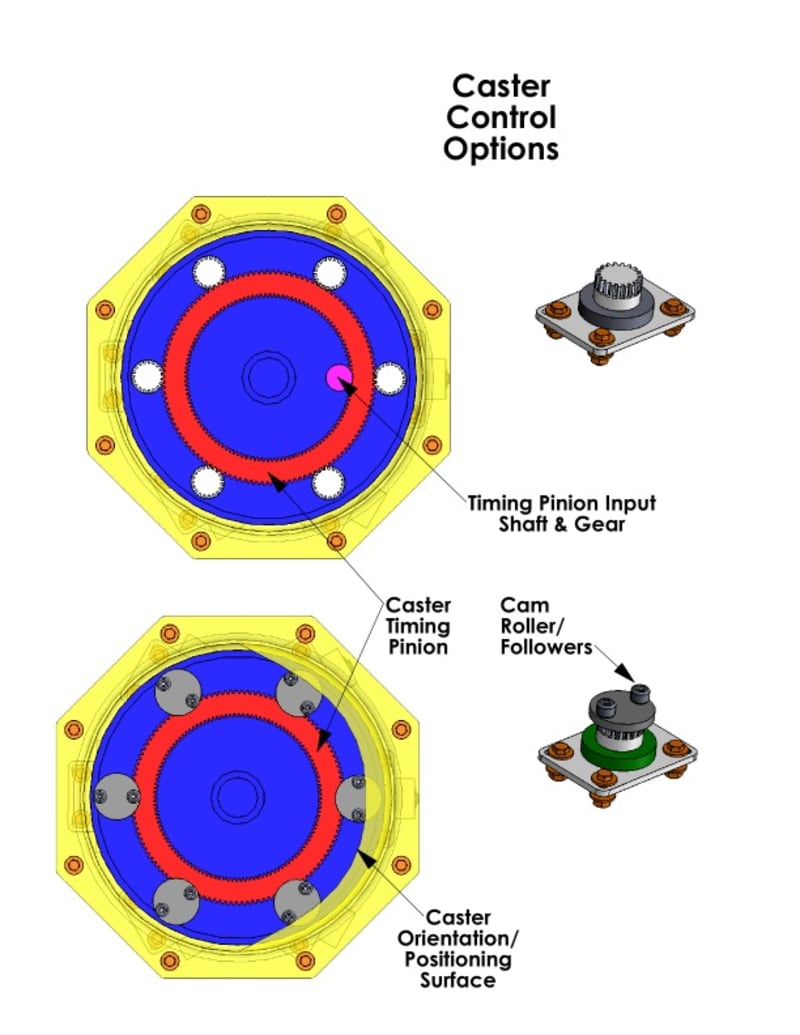 Caster Control Options

Timing Pinion Input Shaft & Gear

Caster Timing Pinion

Cam Roller/ Followers

Caster Orientation/ Positioning Surface