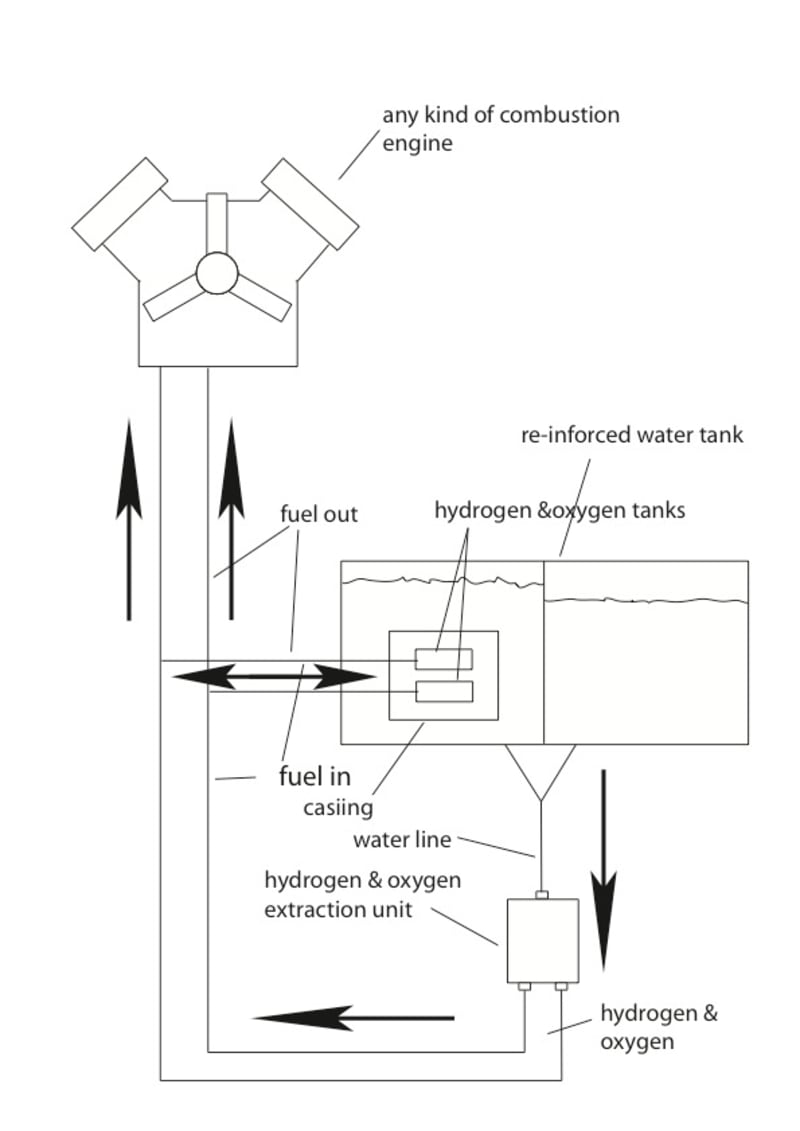 any kind of combustion engine

re-inforced water tank

fuel out

hydrogen &oxygen tanks

fuel in

casiing

water line

hydrogen & oxygen extraction unit

hydrogen & oxygen