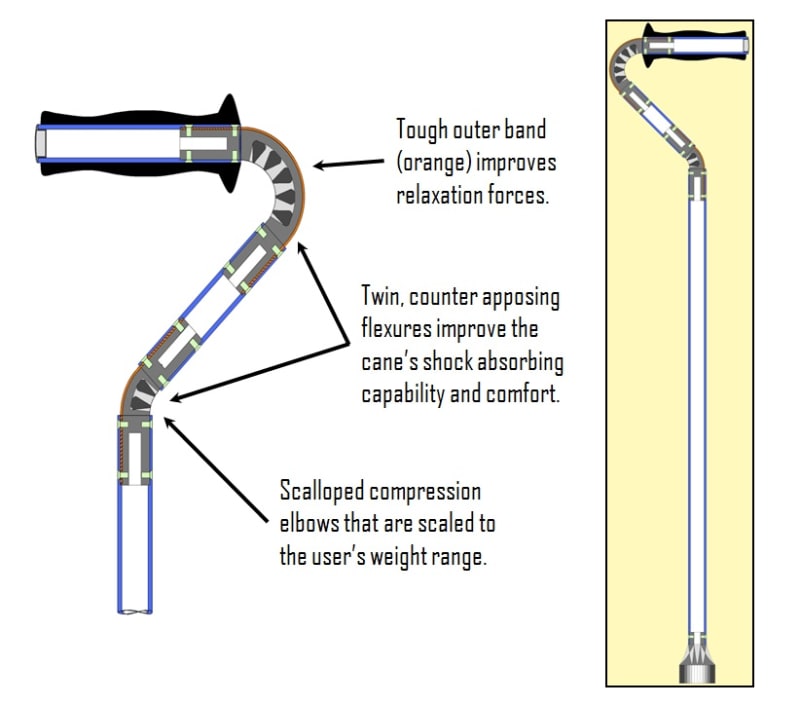 Tough outer band (orange) improves relaxation forces.

Twin, counter apposing flexures improve the cane's shock absorbing capability and comfort.

Scalloped compression elbows that are scaled to the user's weight range.