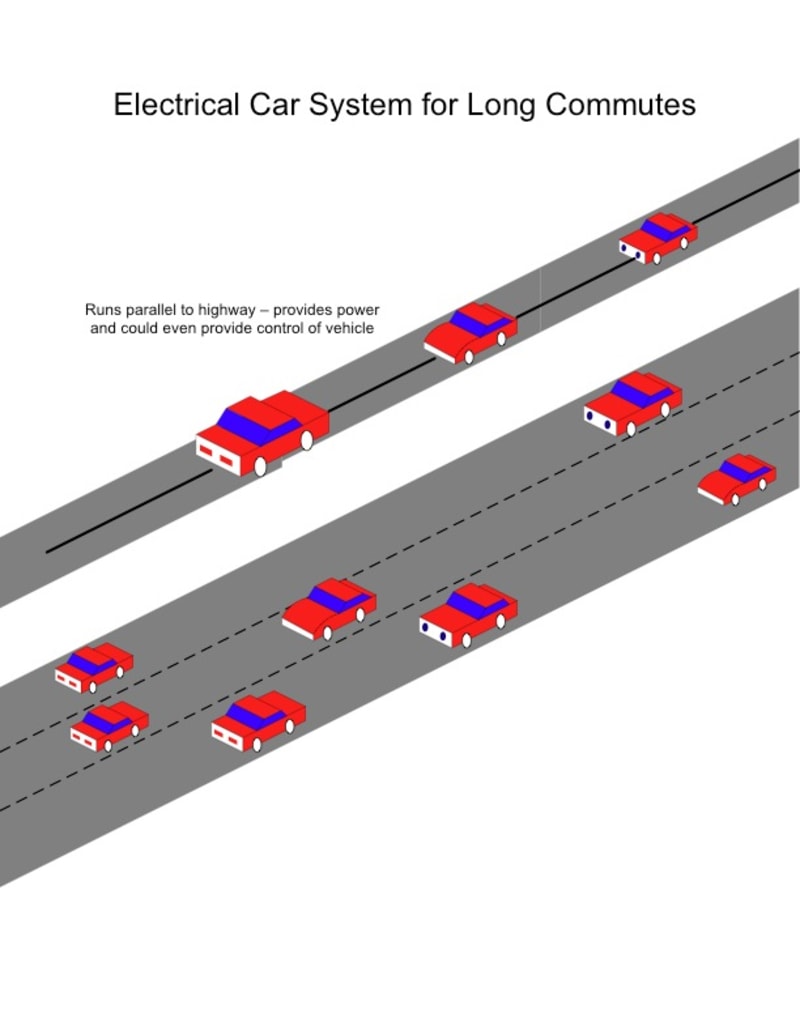 Electrical Car System for Long Commutes

Runs parallel to highway – provides power and could even provide control of vehicle