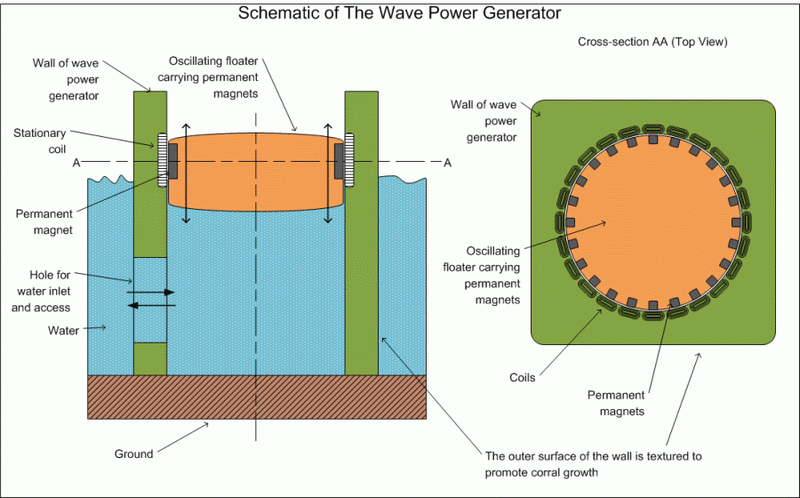 Schematic of The Wave Power Generator

Cross-section AA (Top View)

Wall of wave power generator

Oscillating floater carrying permanent magnets

Stationary coil

A

A

Permanent magnet

Hole for water inlet and access

Water

Ground

Wall of wave power generator

Oscillating floater carrying permanent magnets

Coils

Permanent magnets

The outer surface of the wall is textured to promote corral growth