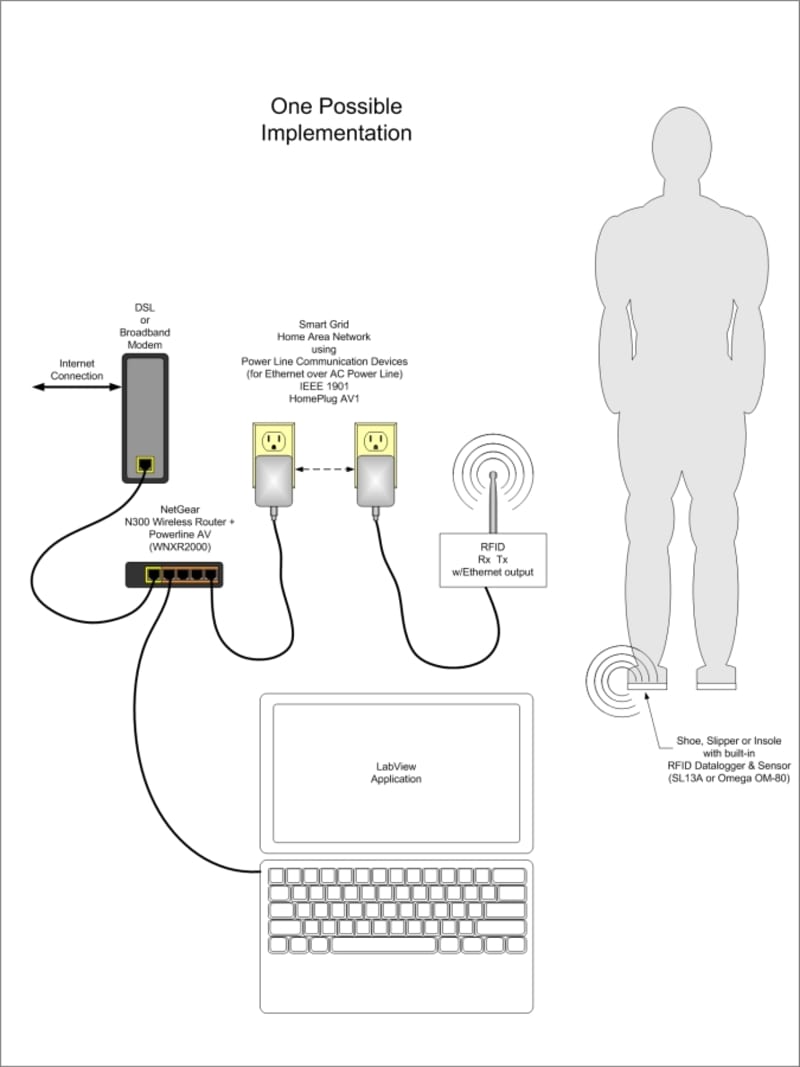 One Possible Implementation

DSL or Broadband Modem

Internet Connection

Smart Grid Home Area Network using Power Line Communication Devices (for Ethernet over AC Power Line) IEEE 1901 HomePlug AV1

NetGear N300 Wireless Router + Powerline AV (WNXR2000)

RFID Rx Tx w/Ethernet output

LabView Application

Shoe, Slipper or Insole with built-in RFID Datalogger & Sensor (SL13A or Omega OM-80)