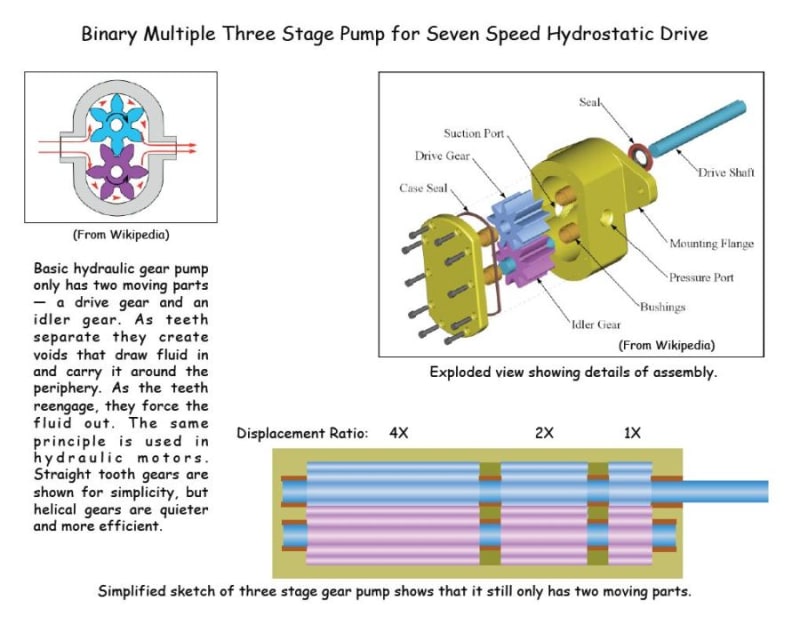 Binary Multiple Three Stage Pump for Seven Speed Hydrostatic Drive

(From Wikipedia)

Basic hydraulic gear pump only has two moving parts — a drive gear and an idler gear. As teeth separate they create voids that draw fluid in and carry it around the periphery. As the teeth reengage, they force the fluid out. The same principle is used in hydraulic motors. Straight tooth gears are shown for simplicity, but helical gears are quieter and more efficient.

Seal
Suction Port
Drive Gear
Case Seal
Drive Shaft
Mounting Flange
Pressure Port
Bushings
Idler Gear
(From Wikipedia)

Exploded view showing details of assembly.

Displacement Ratio: 4X 2X 1X

Simplified sketch of three stage gear pump shows that it still only has two moving parts.