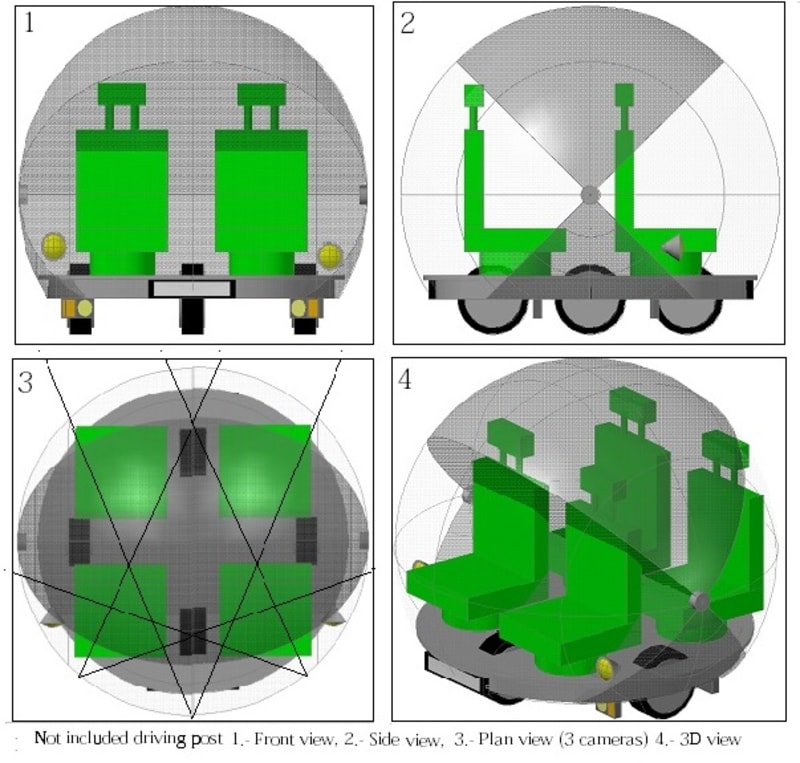 1

2

3

4

Not included driving post 1.- Front view, 2.- Side view, 3.- Plan view (3 cameras) 4.- 3D view