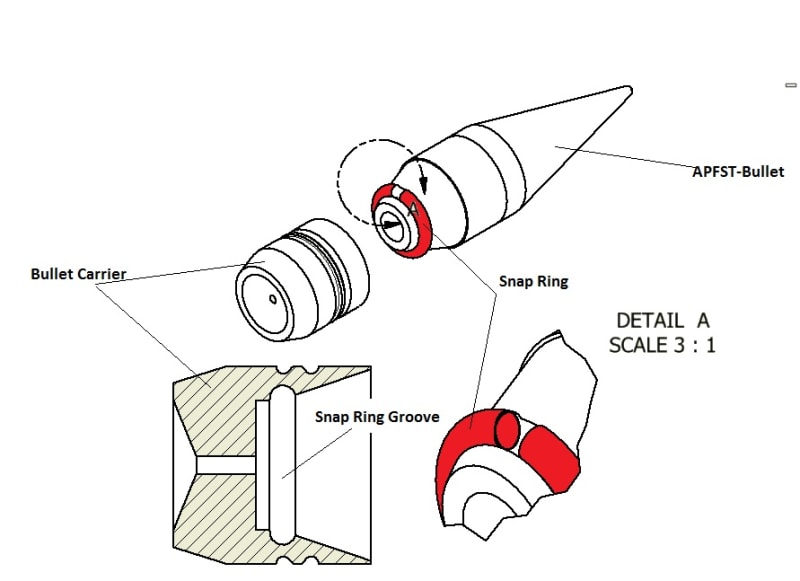 APFST-Bullet

A

Bullet Carrier

Snap Ring

DETAIL A
SCALE 3 : 1

Snap Ring Groove