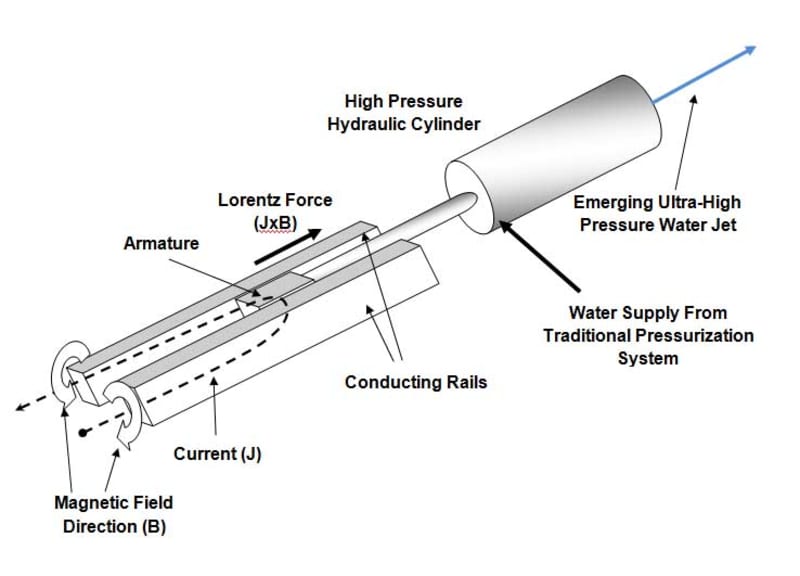 High Pressure
Hydraulic Cylinder

Lorentz Force
(JxB)

Armature

Emerging Ultra-High
Pressure Water Jet

Water Supply From
Traditional Pressurization
System

Conducting Rails

Current (J)

Magnetic Field
Direction (B)