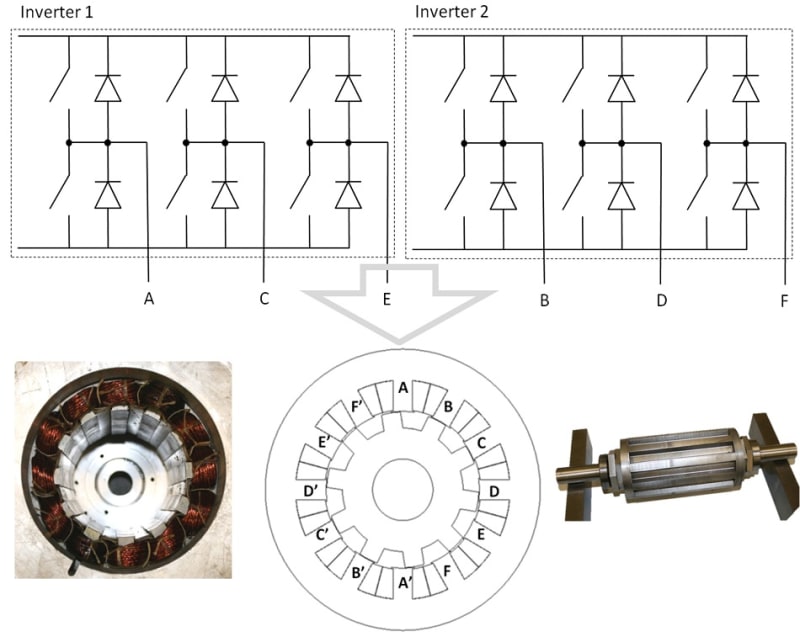 Inverter 1

Inverter 2

A

C

E

B

D

F

A

B

C

D

E

F

A'

B'

C'

D'

E'

F'