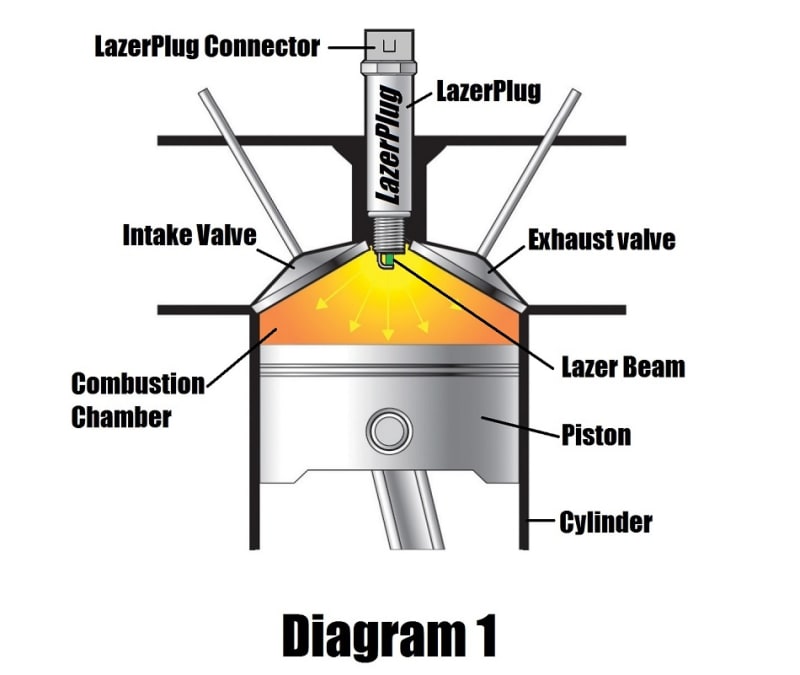 LazerPlug Connector

LazerPlug

LazerPlug

Intake Valve

Exhaust valve

Combustion Chamber

Lazer Beam

Piston

Cylinder

Diagram 1