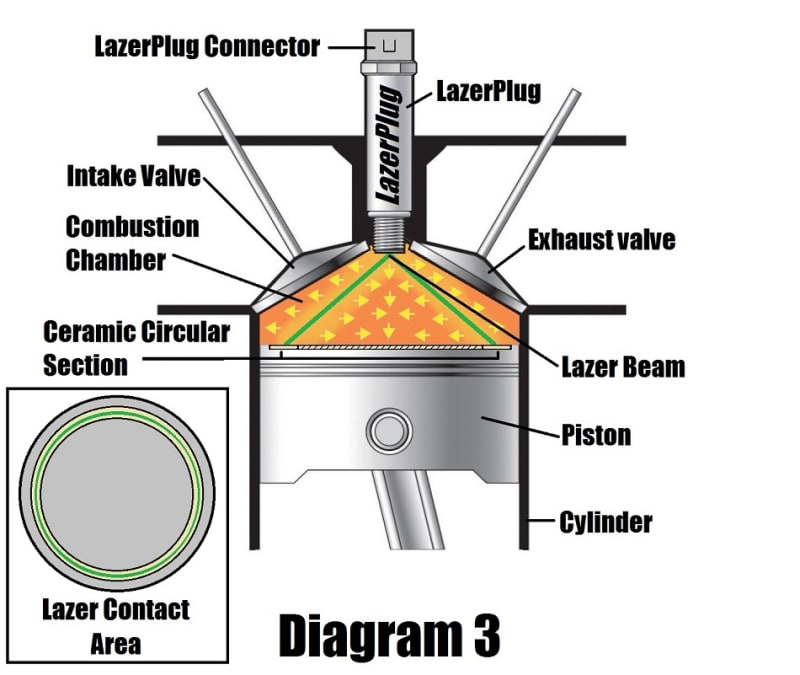 LazerPlug Connector

LazerPlug

LazerPlug

Intake Valve

Combustion Chamber

Exhaust valve

Ceramic Circular Section

Lazer Beam

Piston

Cylinder

Lazer Contact Area

Diagram 3