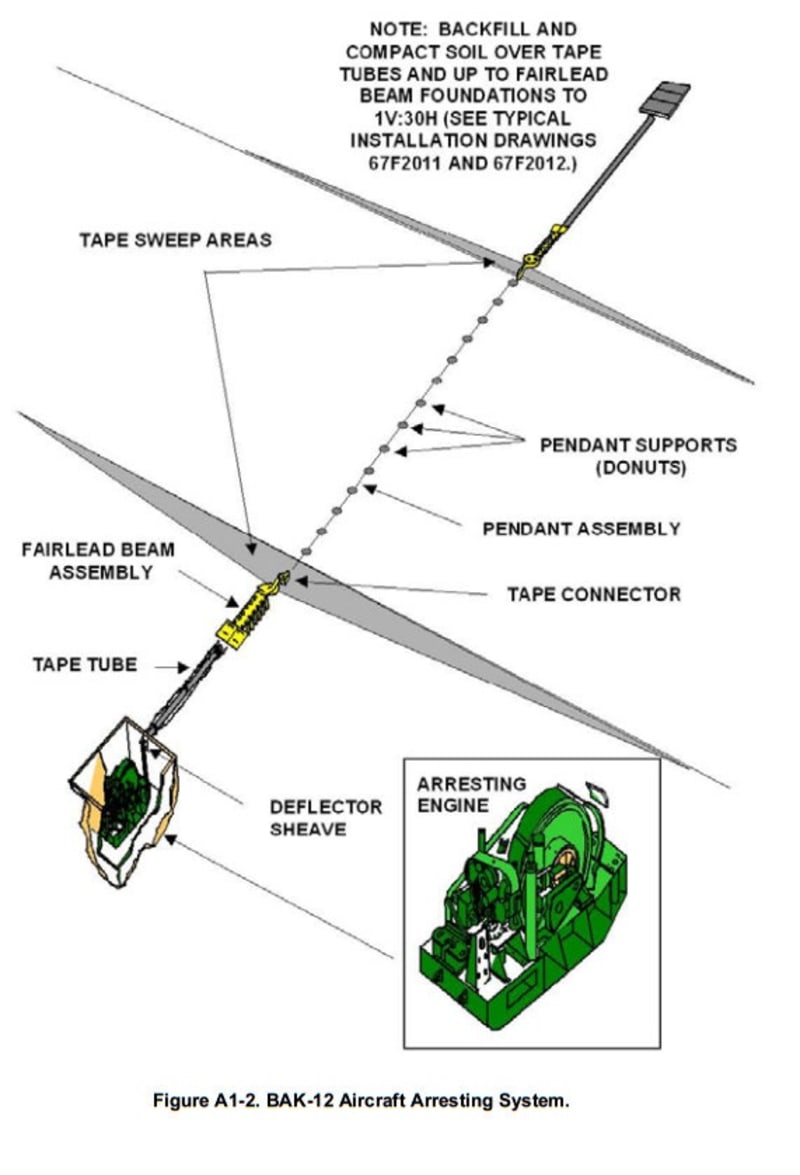 NOTE: BACKFILL AND COMPACT SOIL OVER TAPE TUBES AND UP TO FAIRLEAD BEAM FOUNDATIONS TO 1V:30H (SEE TYPICAL INSTALLATION DRAWINGS 67F2011 AND 67F2012.)

TAPE SWEEP AREAS

PENDANT SUPPORTS (DONUTS)

PENDANT ASSEMBLY

FAIRLEAD BEAM ASSEMBLY

TAPE CONNECTOR

TAPE TUBE

DEFLECTOR SHEAVE

ARRESTING ENGINE

Figure A1-2. BAK-12 Aircraft Arresting System.