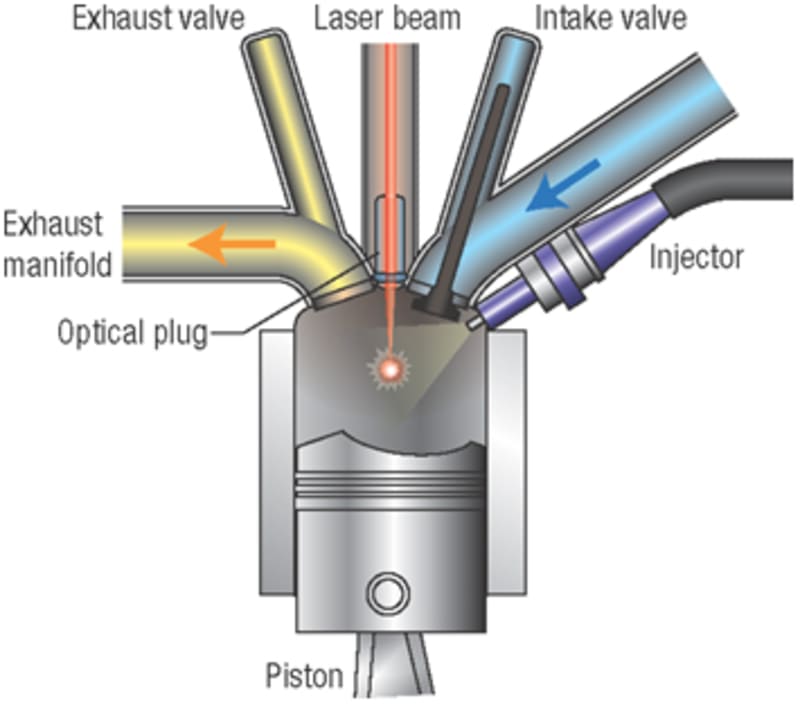 Exhaust valve
Laser beam
Intake valve
Exhaust manifold
Injector
Optical plug
Piston