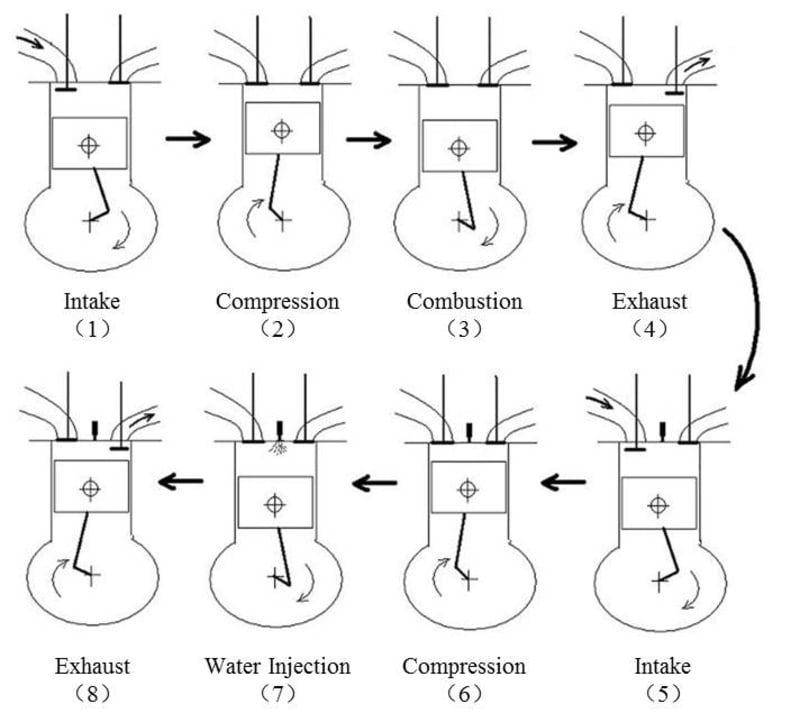 Intake
（1）

Compression
（2）

Combustion
（3）

Exhaust
（4）

Exhaust
（8）

Water Injection
（7）

Compression
（6）

Intake
（5）