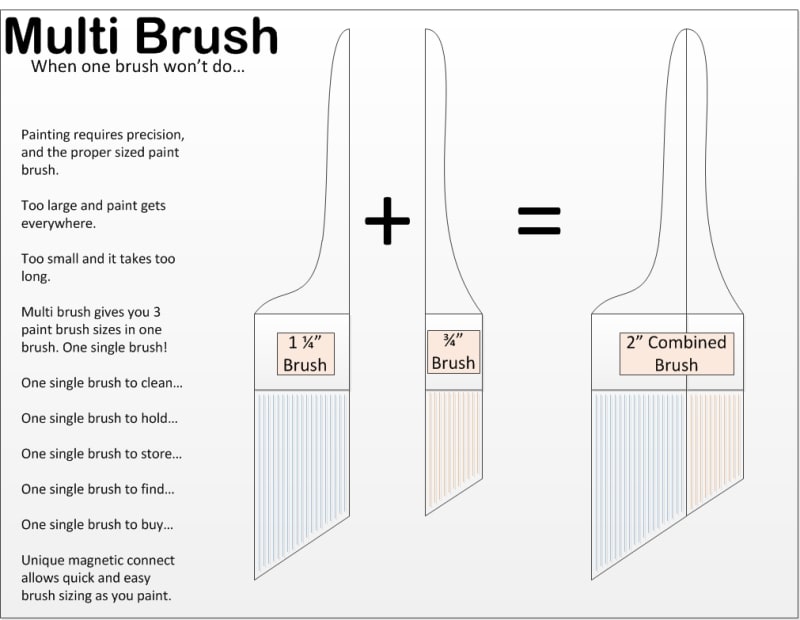 Multi Brush
When one brush won't do…

Painting requires precision, and the proper sized paint brush.

Too large and paint gets everywhere.

Too small and it takes too long.

Multi brush gives you 3 paint brush sizes in one brush. One single brush!

One single brush to clean…

One single brush to hold…

One single brush to store…

One single brush to find…

One single brush to buy…

Unique magnetic connect allows quick and easy brush sizing as you paint.

1 ¼" Brush

+

¾" Brush

=

2" Combined Brush