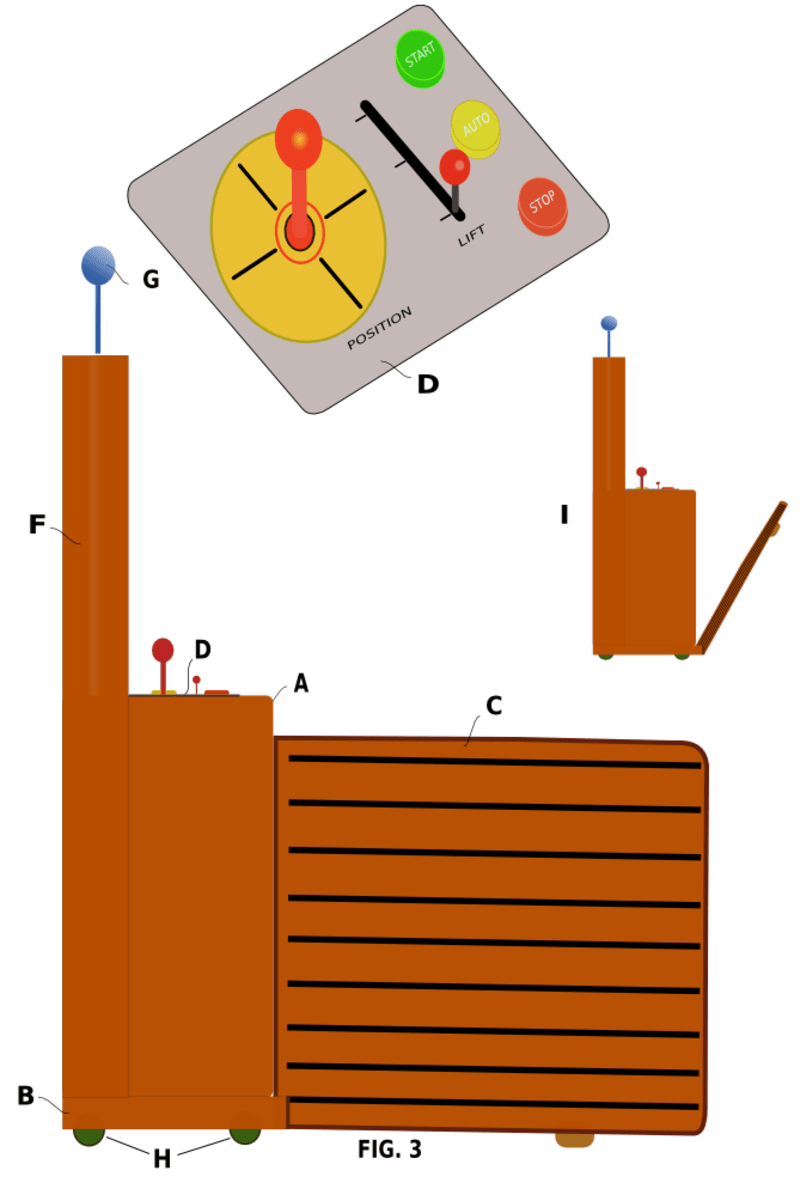 START
AUTO
STOP
LIFT
POSITION
D
G
F
I
D
A
C
B
H
FIG. 3