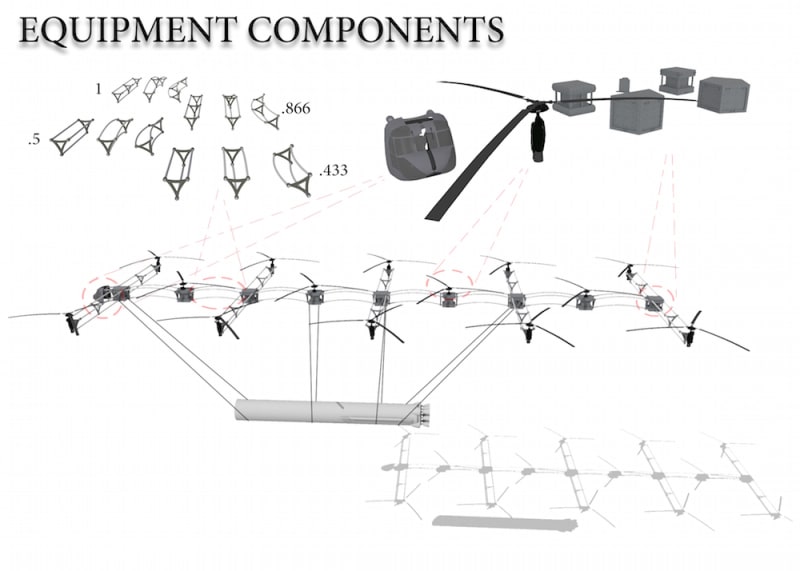 EQUIPMENT COMPONENTS

1

.866

.5

.433