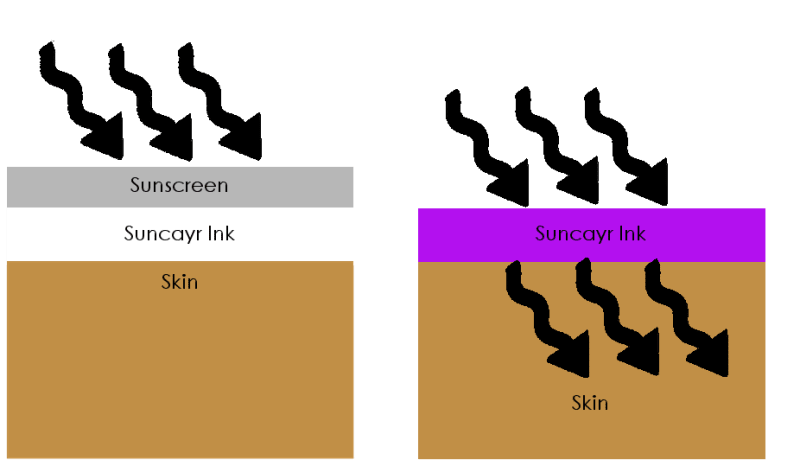 Sunscreen
Suncayr Ink
Skin

Suncayr Ink
Skin