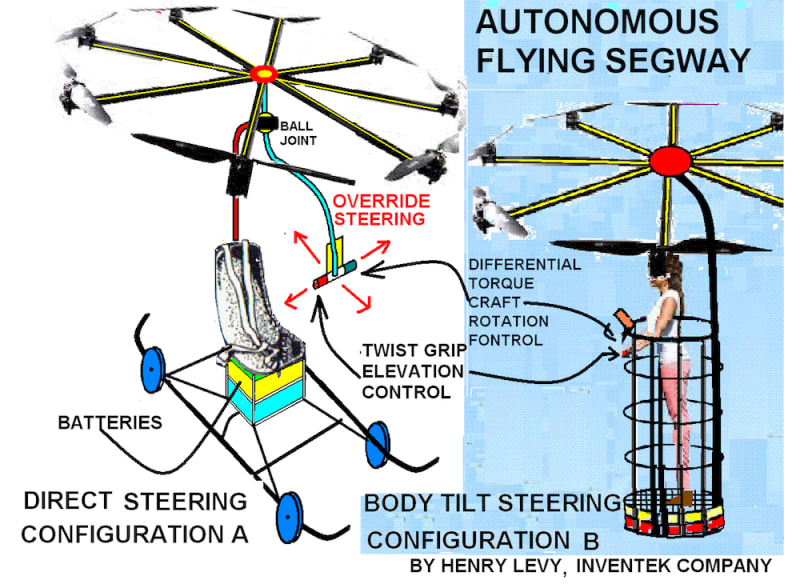 AUTONOMOUS FLYING SEGWAY

BALL JOINT

OVERRIDE STEERING

DIFFERENTIAL TORQUE CRAFT ROTATION FONTROL

TWIST GRIP ELEVATION CONTROL

BATTERIES

DIRECT STEERING CONFIGURATION A

BODY TILT STEERING CONFIGURATION B

BY HENRY LEVY, INVENTEK COMPANY