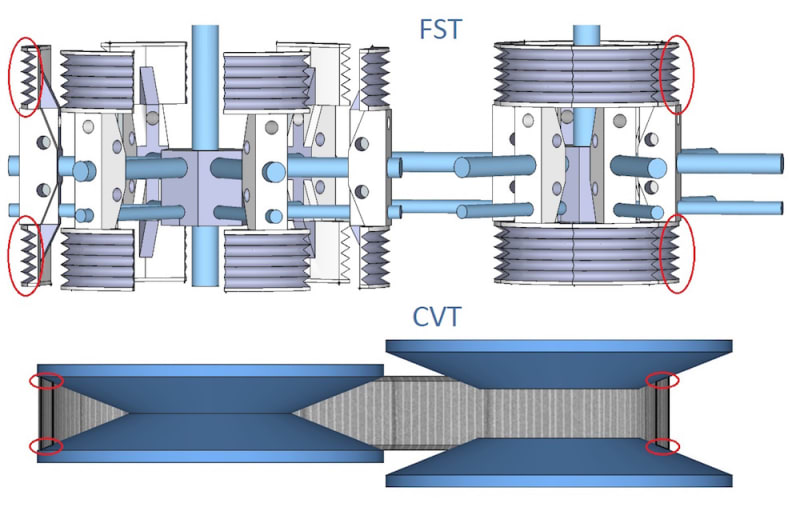 FST

CVT